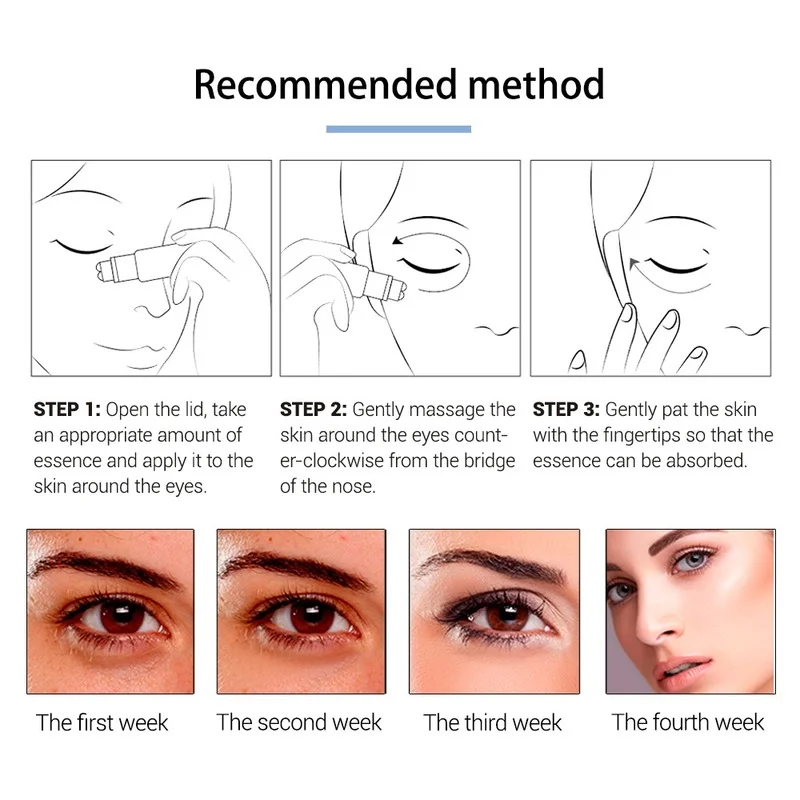 Recommended method

STEP 1: Open the lid, take an appropriate amount of essence and apply it to the skin around the eyes.

STEP 2: Gently massage the skin around the eyes counter-clockwise from the bridge of the nose.

STEP 3: Gently pat the skin with the fingertips so that the essence can be absorbed.

The first week

The second week

The third week

The fourth week