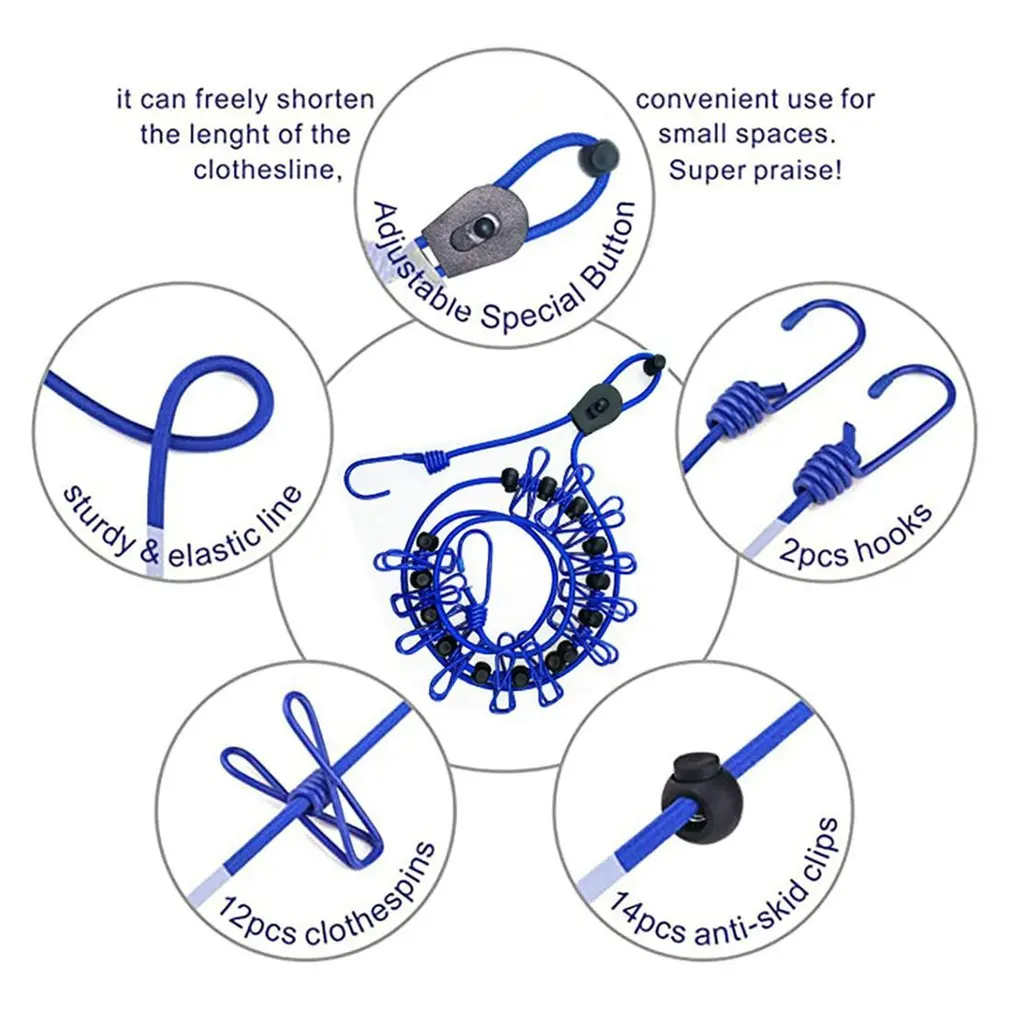 it can freely shorten the lenght of the clothesline,

convenient use for small spaces. Super praise!

Adjustable Special Button

sturdy & elastic line

2pcs hooks

12pcs clothespins

14pcs anti-skid clips