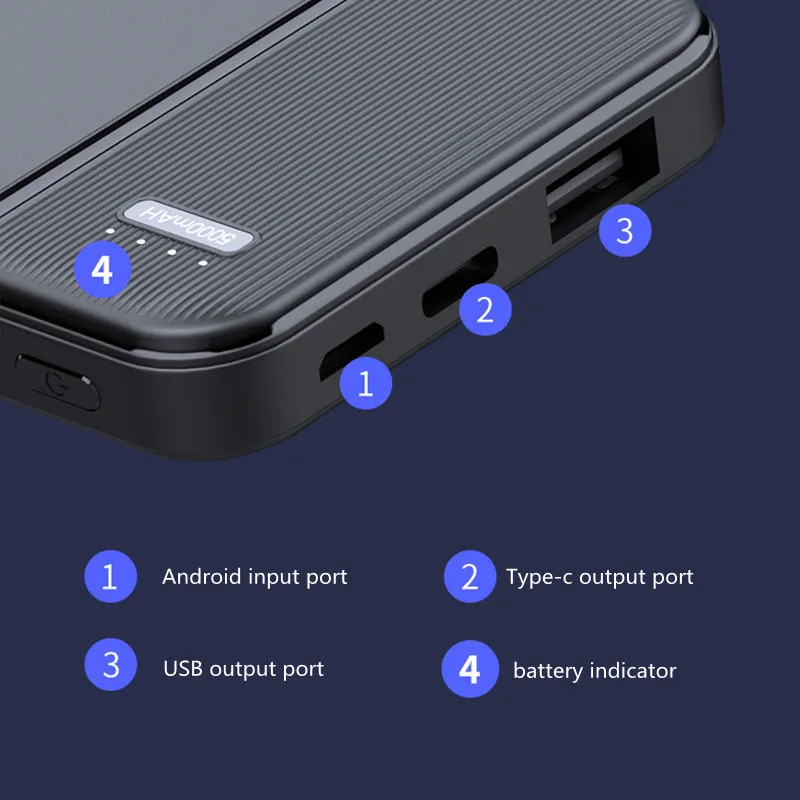 5000mAH

4

3

2

1

1 Android input port

2 Type-c output port

3 USB output port

4 battery indicator