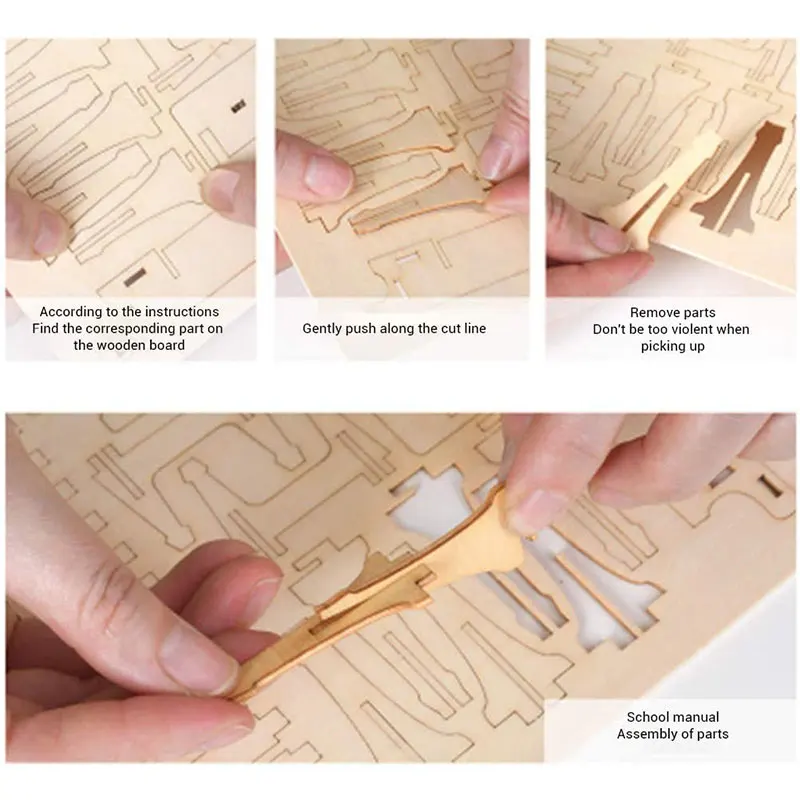 According to the instructions
Find the corresponding part on
the wooden board

Gently push along the cut line

Remove parts
Don't be too violent when
picking up

School manual
Assembly of parts