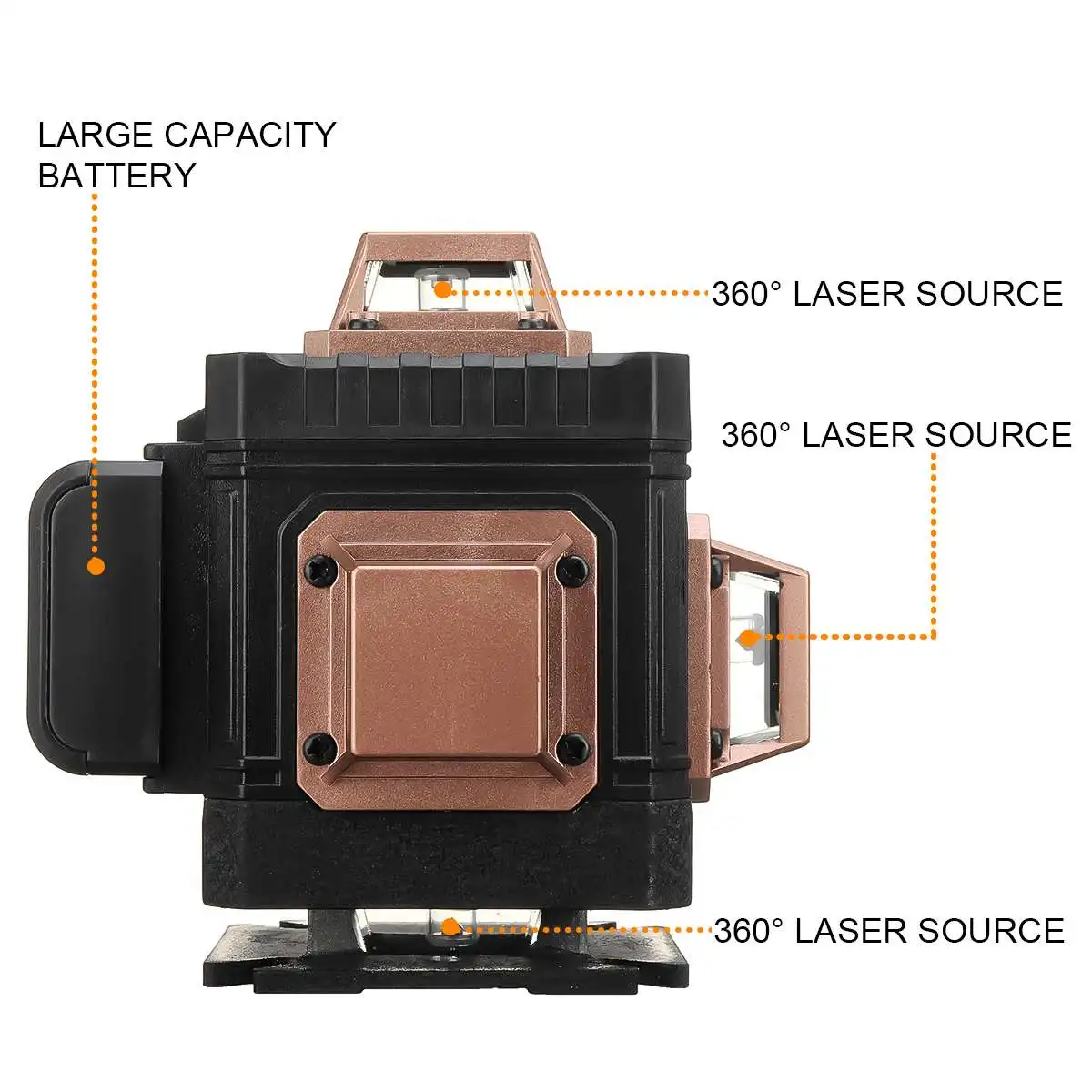 LARGE CAPACITY BATTERY

360° LASER SOURCE

360° LASER SOURCE

360° LASER SOURCE