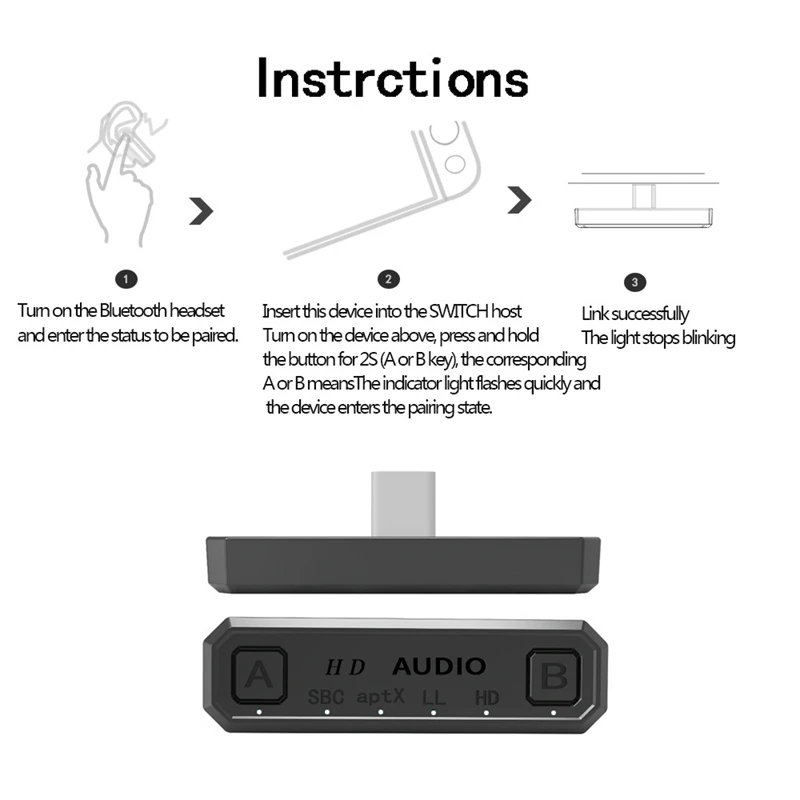 Instrctions

1

Turn on the Bluetooth headset and enter the status to be paired.

2

Insert this device into the SWITCH host
Turn on the device above, press and hold the button for 2S (A or B key), the corresponding A or B meansThe indicator light flashes quickly and the device enters the pairing state.

3

Link successfully
The light stops blinking

A HD AUDIO B
SBC aptX LL HD