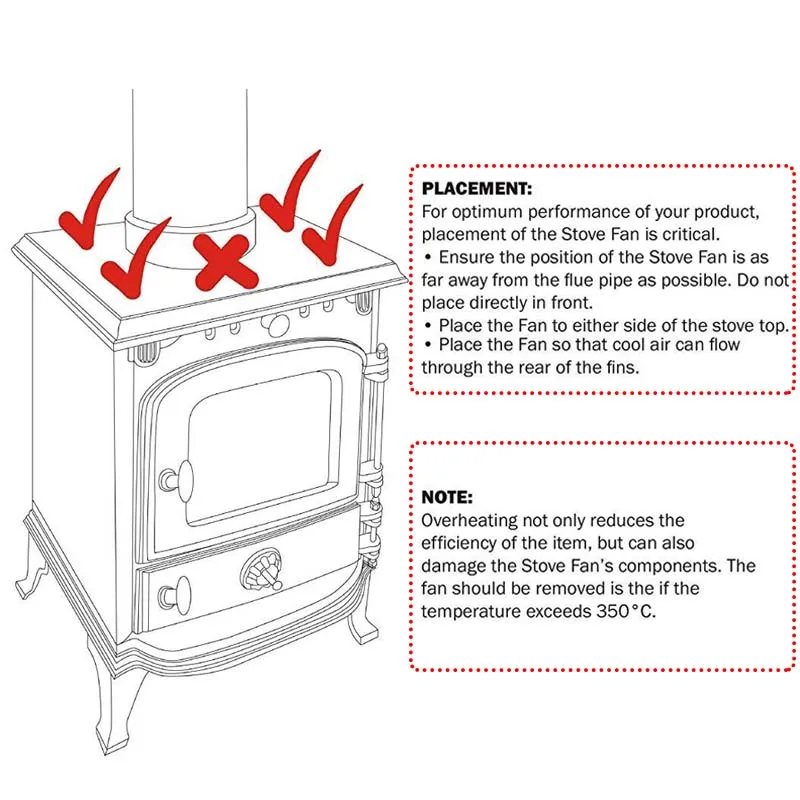 PLACEMENT:
For optimum performance of your product, placement of the Stove Fan is critical.
• Ensure the position of the Stove Fan is as far away from the flue pipe as possible. Do not place directly in front.
• Place the Fan to either side of the stove top.
• Place the Fan so that cool air can flow through the rear of the fins.

NOTE:
Overheating not only reduces the efficiency of the item, but can also damage the Stove Fan's components. The fan should be removed is the if the temperature exceeds 350°C.