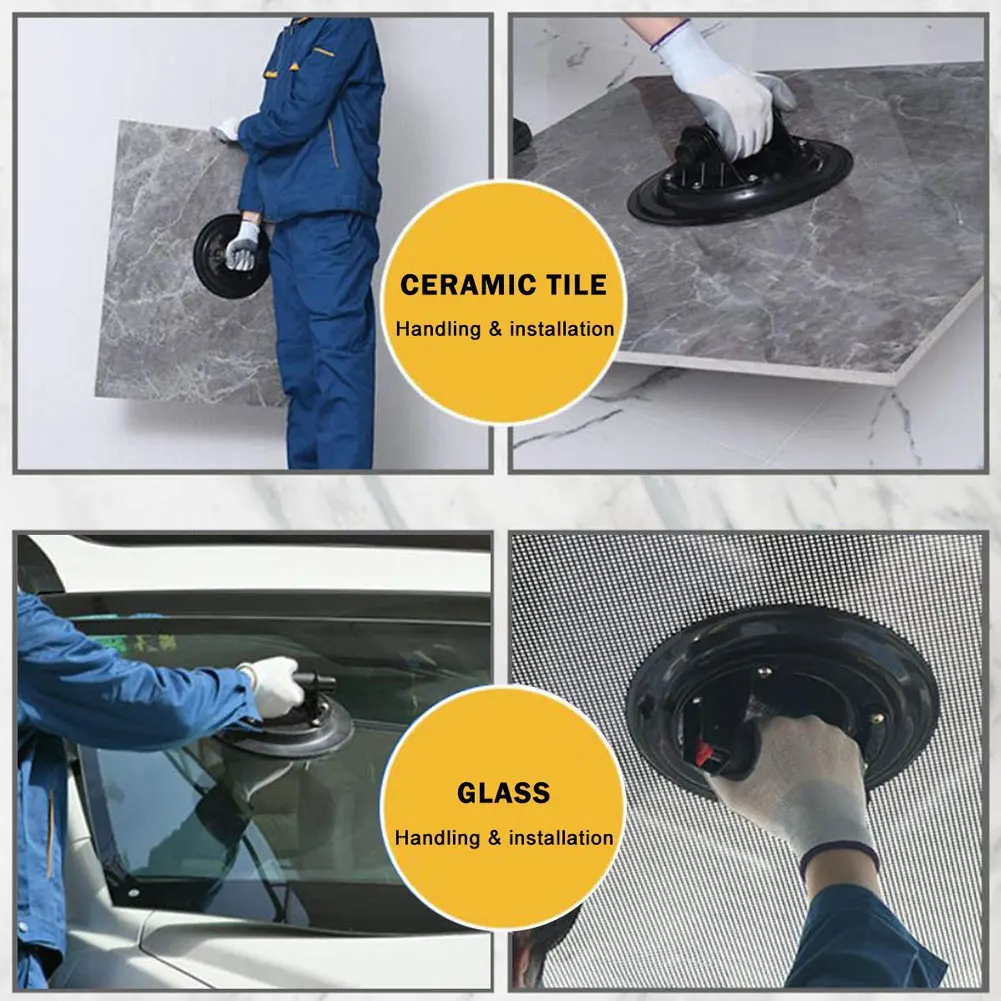 CERAMIC TILE
Handling & installation

GLASS
Handling & installation