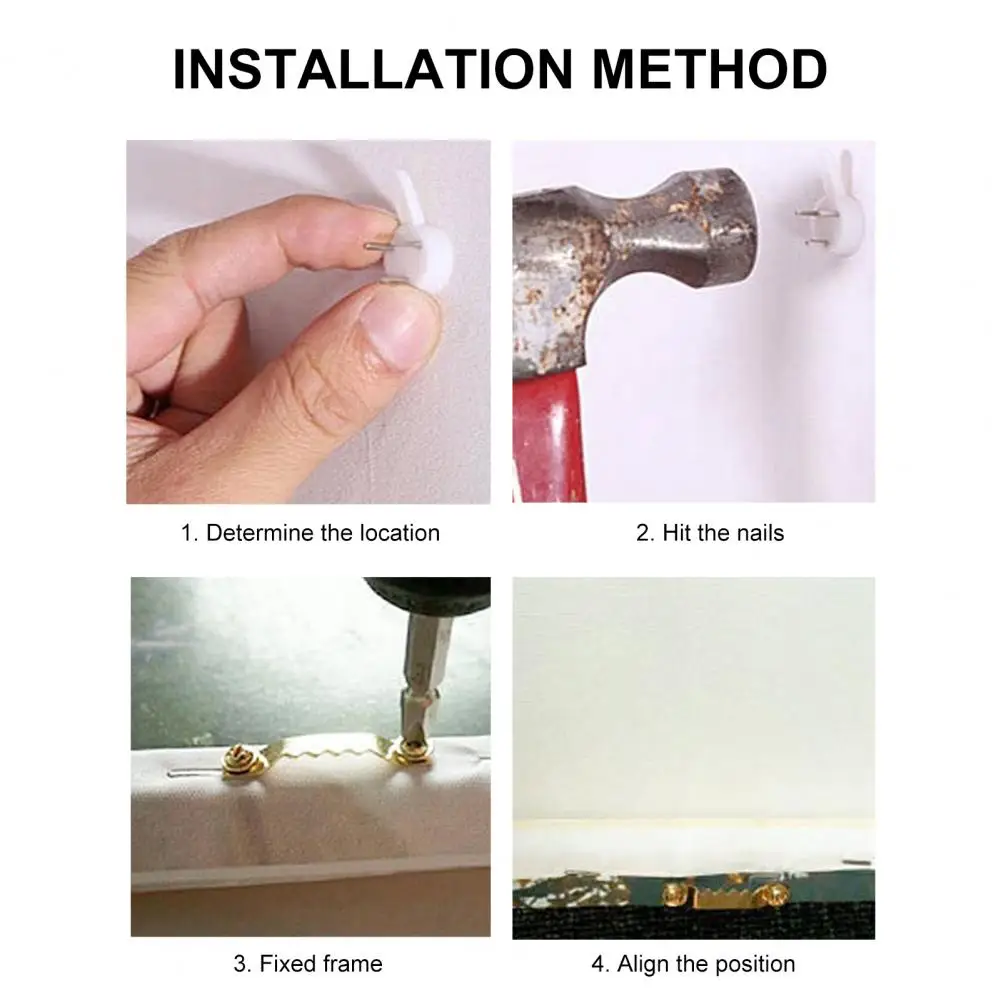 INSTALLATION METHOD

1. Determine the location

2. Hit the nails

3. Fixed frame

4. Align the position