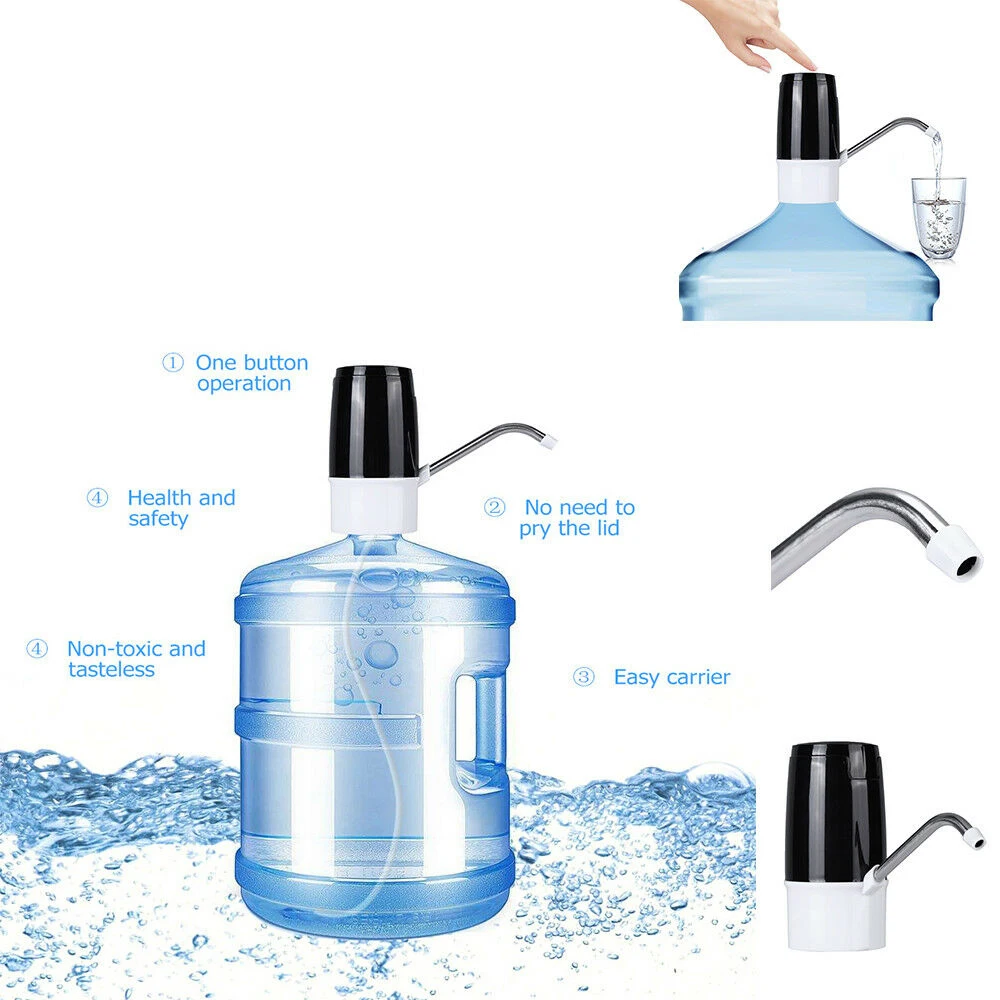 ① One button operation

④ Health and safety

② No need to pry the lid

④ Non-toxic and tasteless

③ Easy carrier