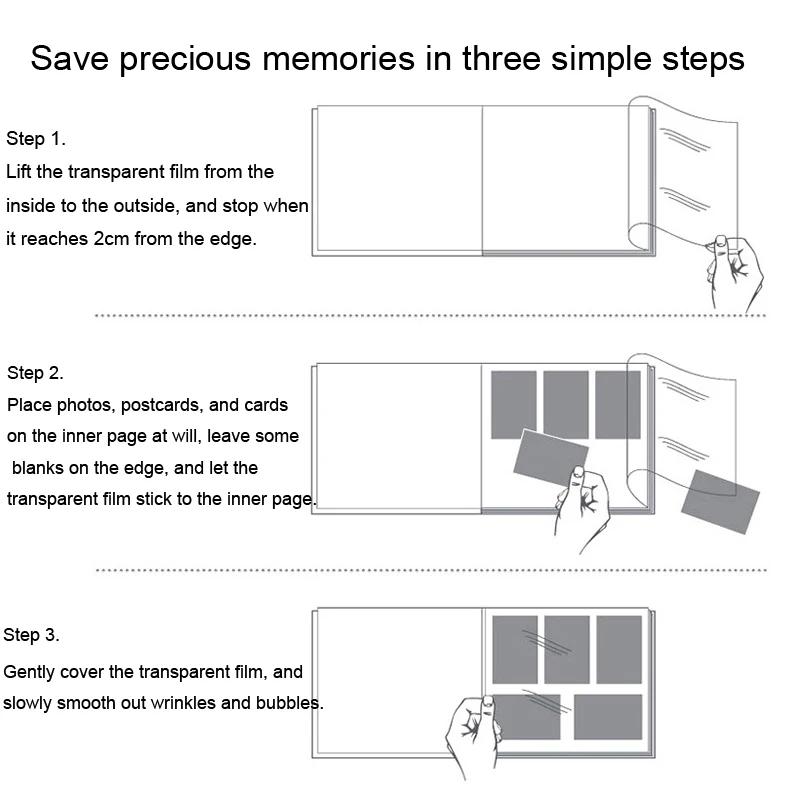 Save precious memories in three simple steps

Step 1.
Lift the transparent film from the inside to the outside, and stop when it reaches 2cm from the edge.

Step 2.
Place photos, postcards, and cards on the inner page at will, leave some blanks on the edge, and let the transparent film stick to the inner page.

Step 3.
Gently cover the transparent film, and slowly smooth out wrinkles and bubbles.