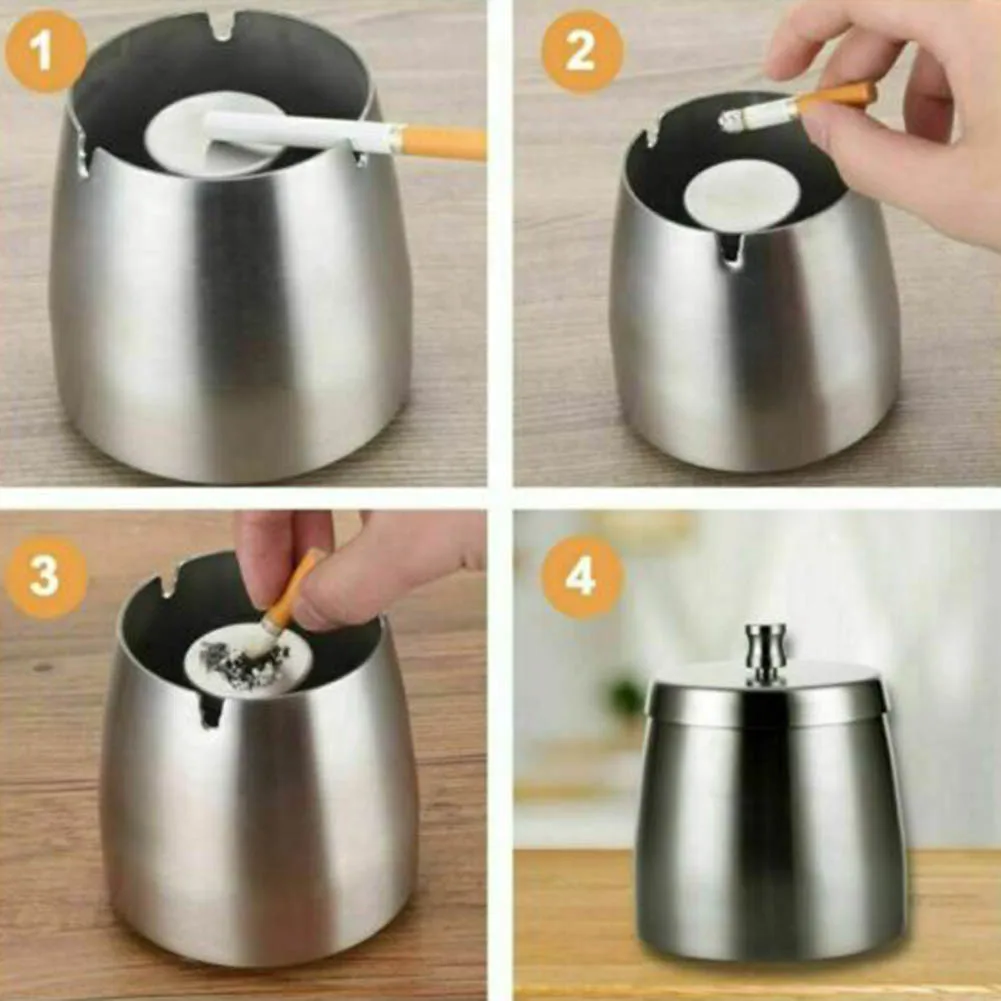 1

2

3

4