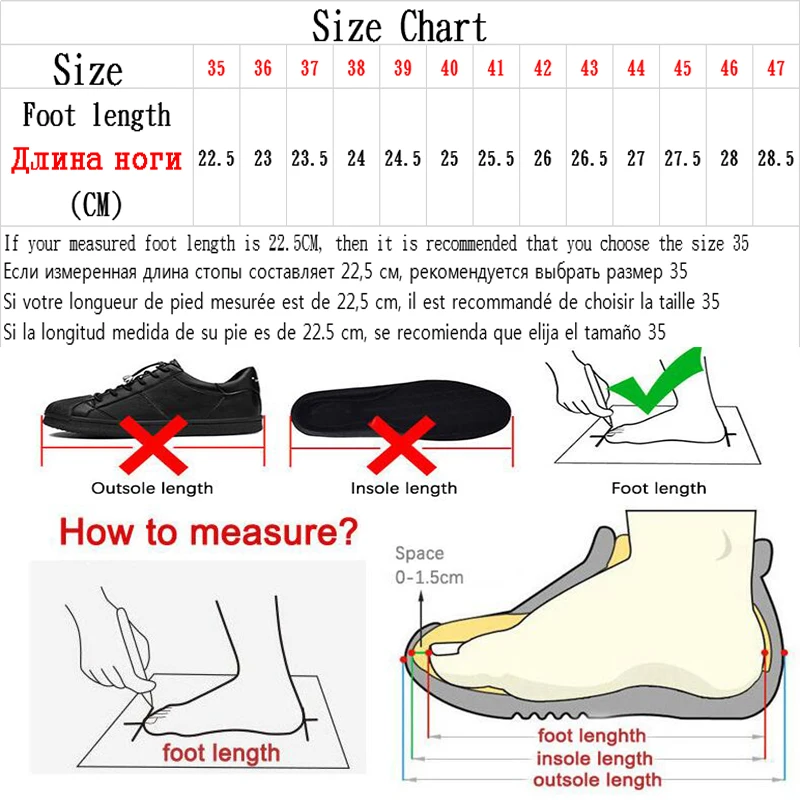 Size Chart

| Size | 35 | 36 | 37 | 38 | 39 | 40 | 41 | 42 | 43 | 44 | 45 | 46 | 47 |
|---|---|---|---|---|---|---|---|---|---|---|---|---|---|
| Foot length Длина ноги (CM) | 22.5 | 23 | 23.5 | 24 | 24.5 | 25 | 25.5 | 26 | 26.5 | 27 | 27.5 | 28 | 28.5 |

If your measured foot length is 22.5CM, then it is recommended that you choose the size 35
Если измеренная длина стопы составляет 22,5 см, рекомендуется выбрать размер 35
Si votre longueur de pied mesurée est de 22,5 cm, il est recommandé de choisir la taille 35
Si la longitud medida de su pie es de 22.5 cm, se recomienda que elija el tamaño 35

Outsole length
Insole length
Foot length

How to measure?

foot length

Space
0-1.5cm

foot lenghth
insole length
outsole length