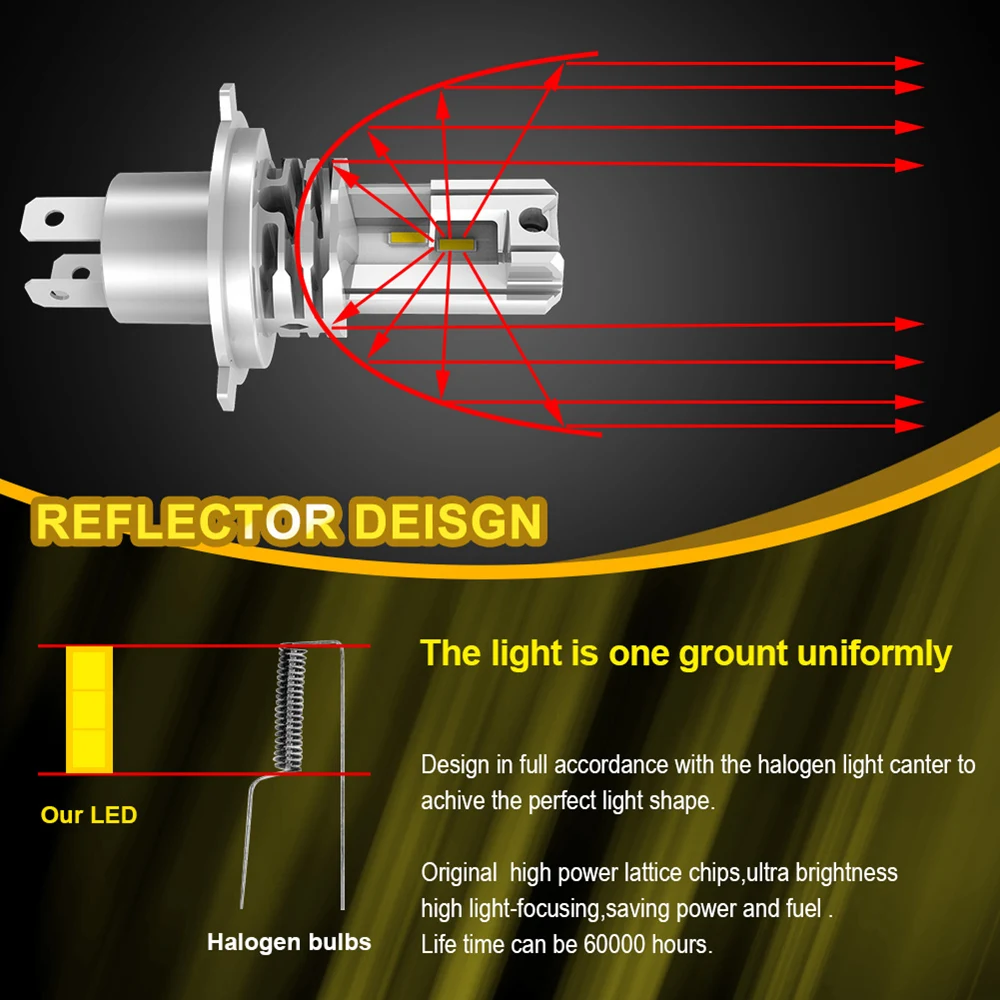 REFLECTOR DEISGN

Our LED

Halogen bulbs

The light is one grount uniformly

Design in full accordance with the halogen light canter to achive the perfect light shape.

Original high power lattice chips,ultra brightness high light-focusing,saving power and fuel . Life time can be 60000 hours.