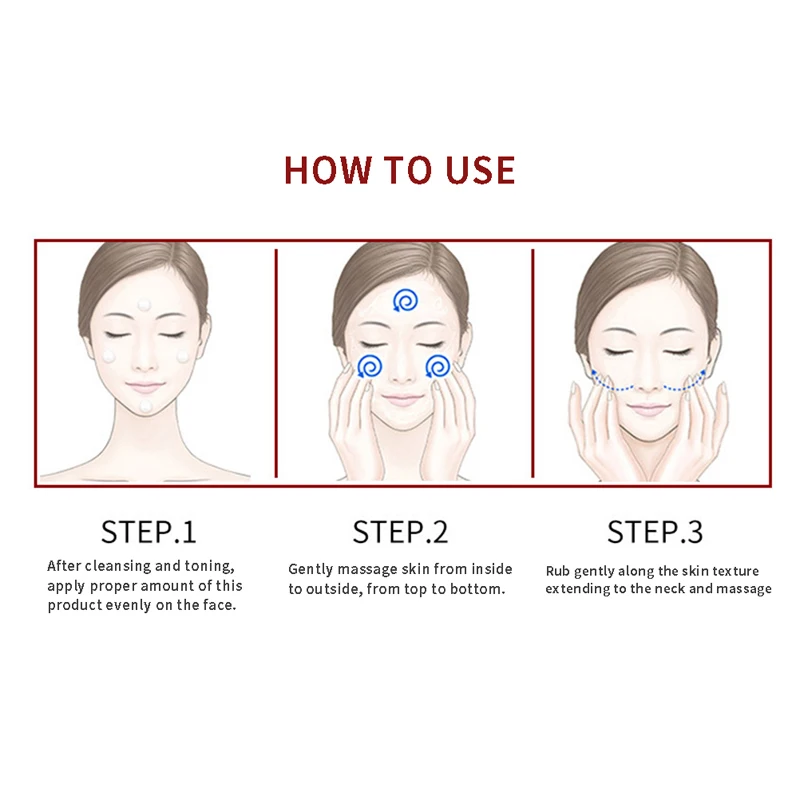 HOW TO USE

STEP.1

After cleansing and toning, apply proper amount of this product evenly on the face.

STEP.2

Gently massage skin from inside to outside, from top to bottom.

STEP.3

Rub gently along the skin texture extending to the neck and massage