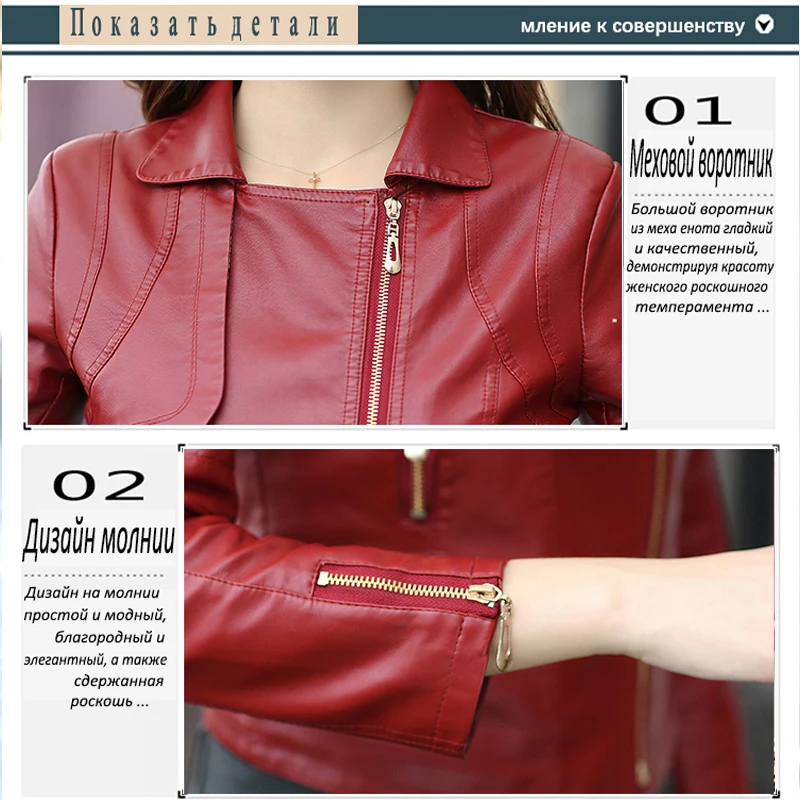 Показать детали

мление к совершенству

01

Меховой воротник

Большой воротник из меха енота гладкий и качественный, демонстрируя красоту женского роскошного темперамента ...

02

Дизайн молнии

Дизайн на молнии простой и модный, благородный и элегантный, а также сдержанная роскошь ...