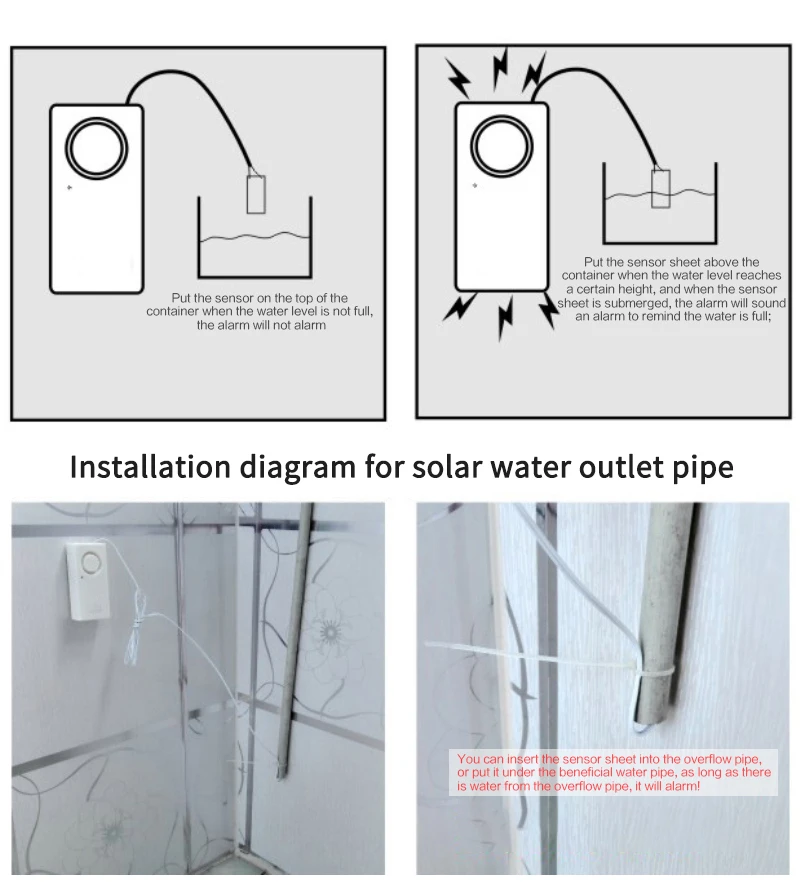 Put the sensor on the top of the container when the water level is not full, the alarm will not alarm

Put the sensor sheet above the container when the water level reaches a certain height, and when the sensor sheet is submerged, the alarm will sound an alarm to remind the water is full;

Installation diagram for solar water outlet pipe

You can insert the sensor sheet into the overflow pipe, or put it under the beneficial water pipe, as long as there is water from the overflow pipe, it will alarm!