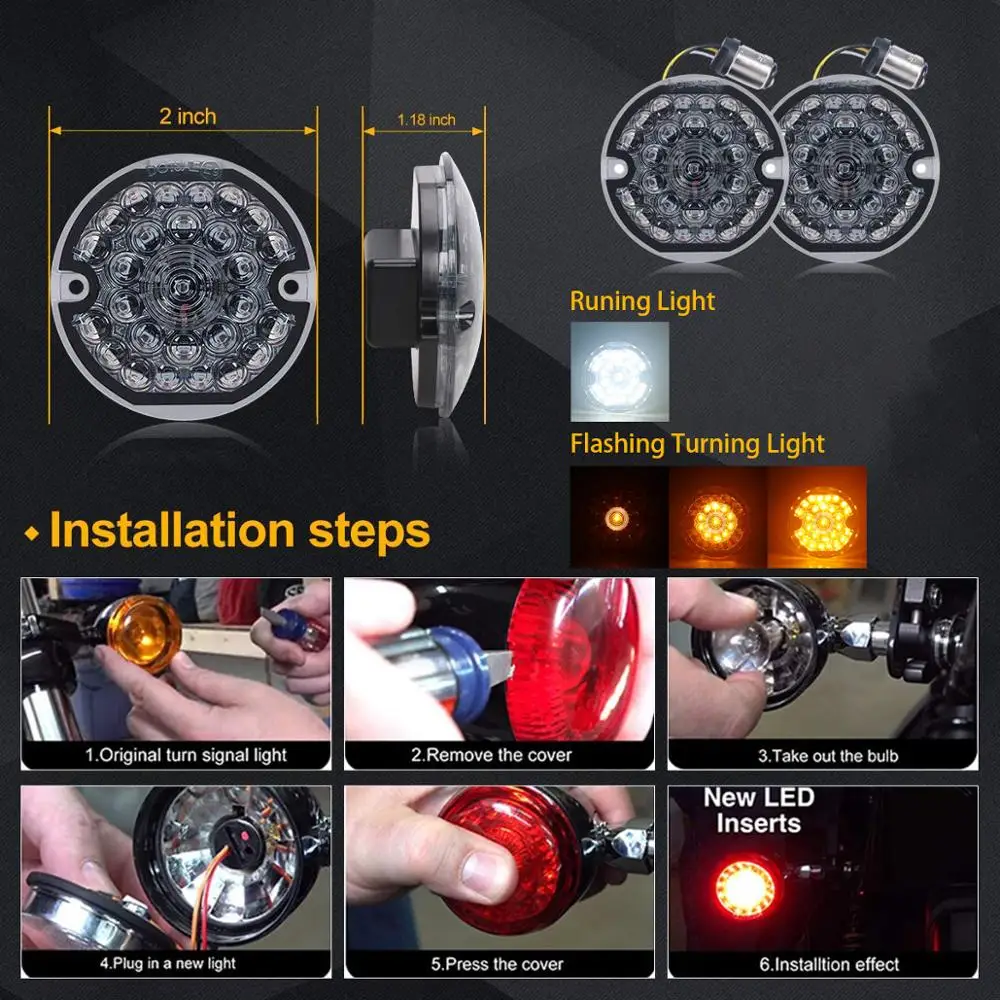 2 inch

1.18 inch

Runing Light

Flashing Turning Light

Installation steps

1.Original turn signal light

2.Remove the cover

3.Take out the bulb

4.Plug in a new light

5.Press the cover

New LED Inserts

6.Installtion effect