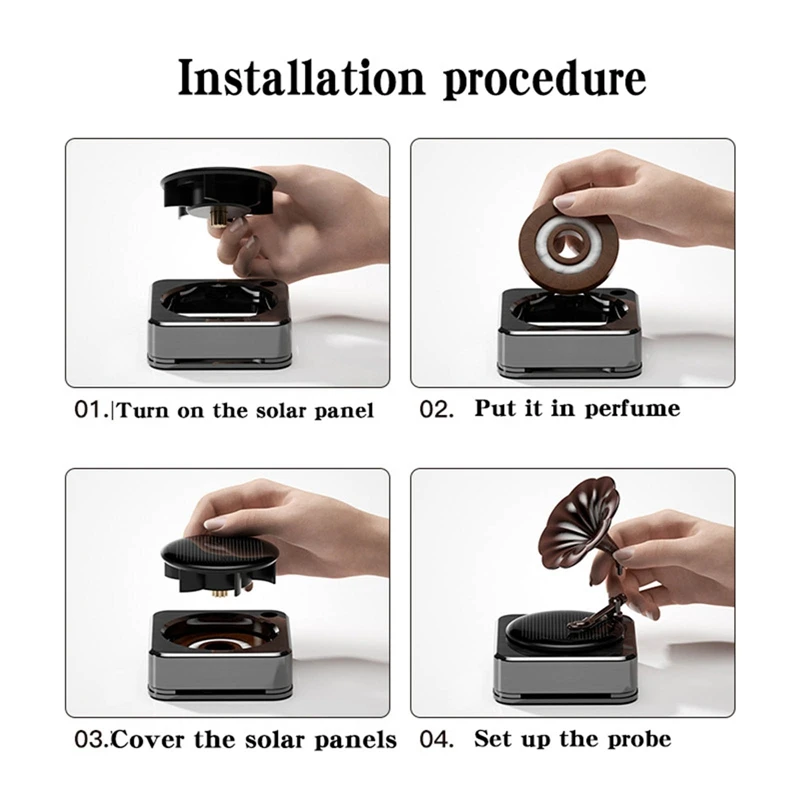 Installation procedure

01.|Turn on the solar panel

02. Put it in perfume

03.Cover the solar panels

04. Set up the probe