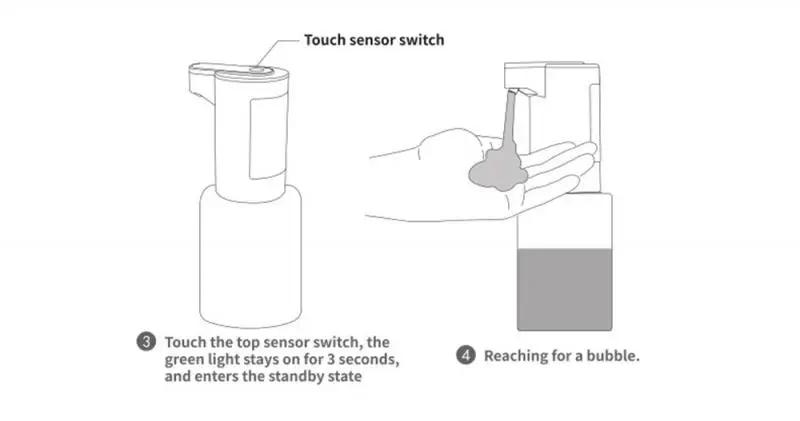 Touch sensor switch

3 Touch the top sensor switch, the green light stays on for 3 seconds, and enters the standby state

4 Reaching for a bubble.