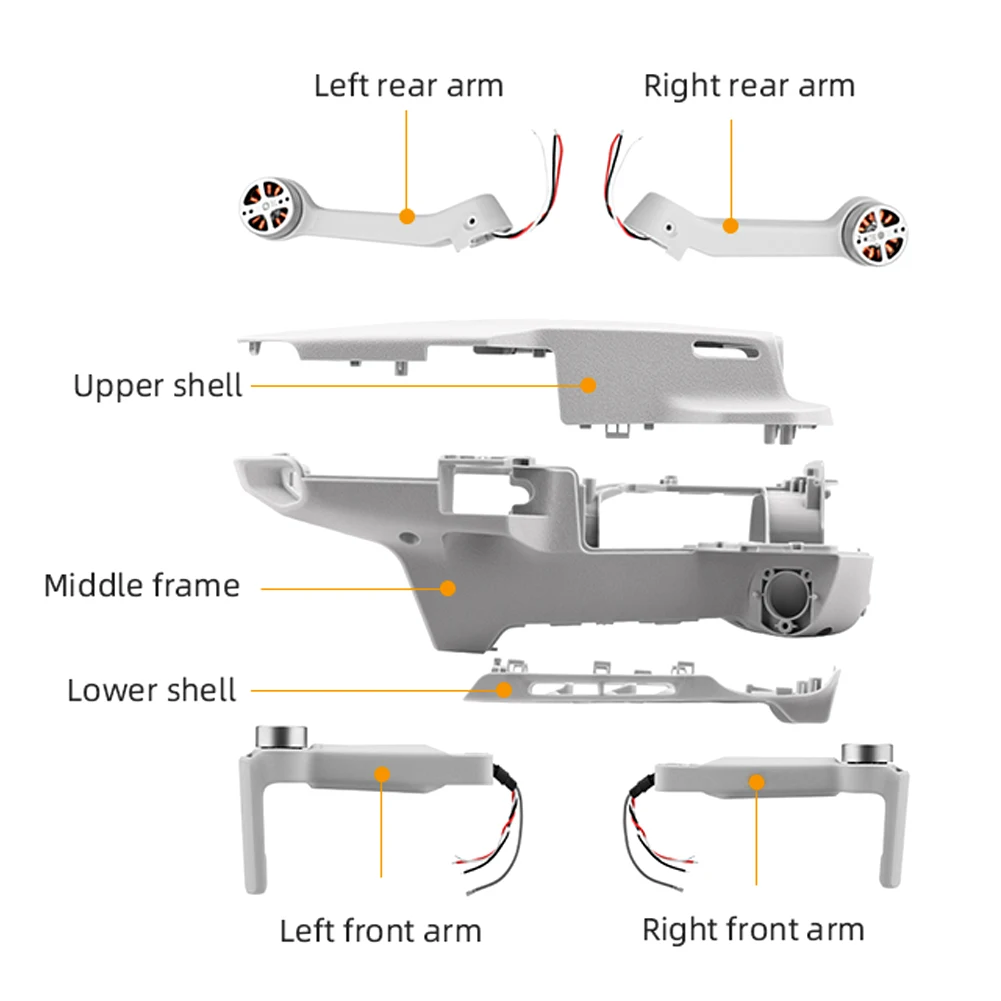 Left rear arm

Right rear arm

Upper shell

Middle frame

Lower shell

Left front arm

Right front arm