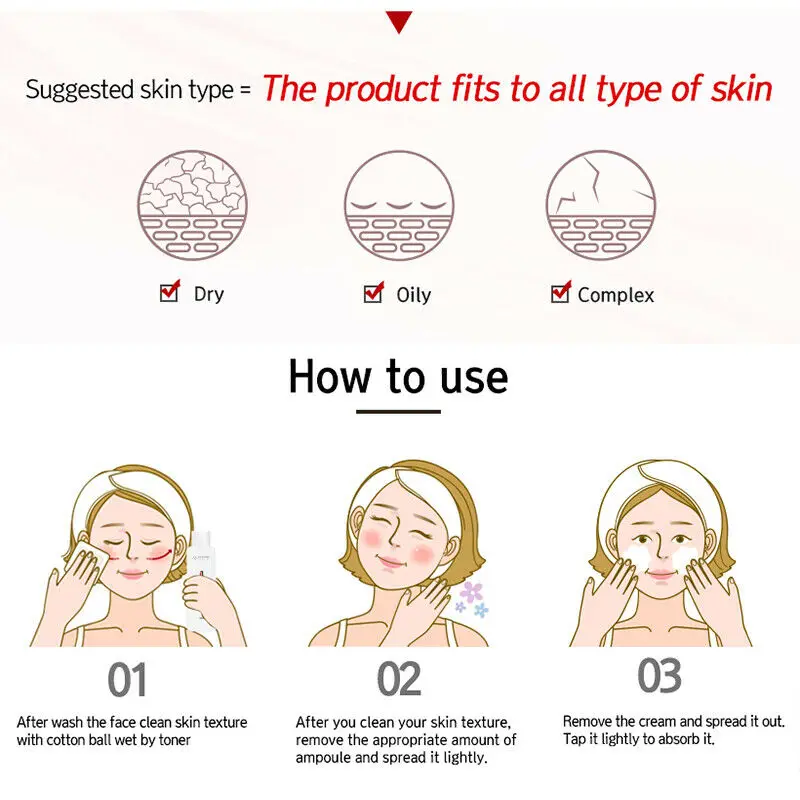 Suggested skin type = The product fits to all type of skin

Dry

Oily

Complex

How to use

01

After wash the face clean skin texture with cotton ball wet by toner

02

After you clean your skin texture, remove the appropriate amount of ampoule and spread it lightly.

03

Remove the cream and spread it out. Tap it lightly to absorb it.