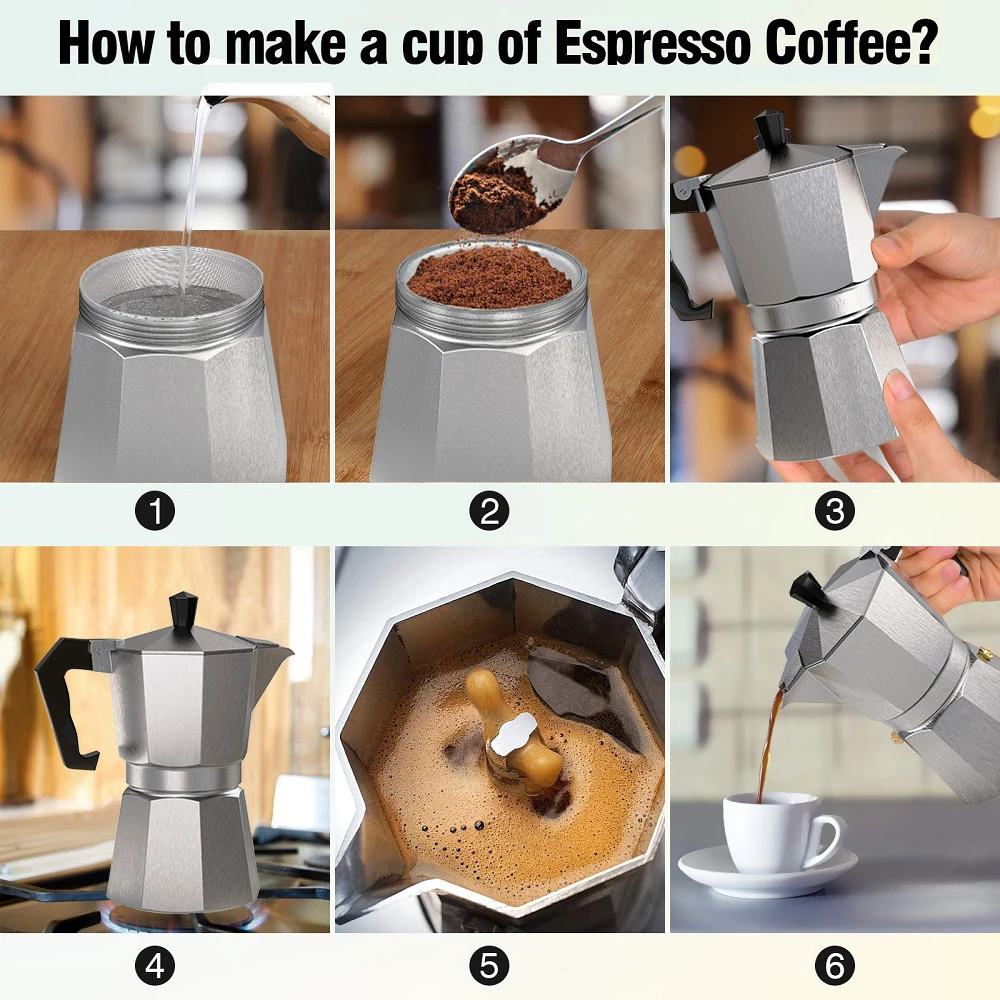 How to make a cup of Espresso Coffee?

1

2

3

4

5

6