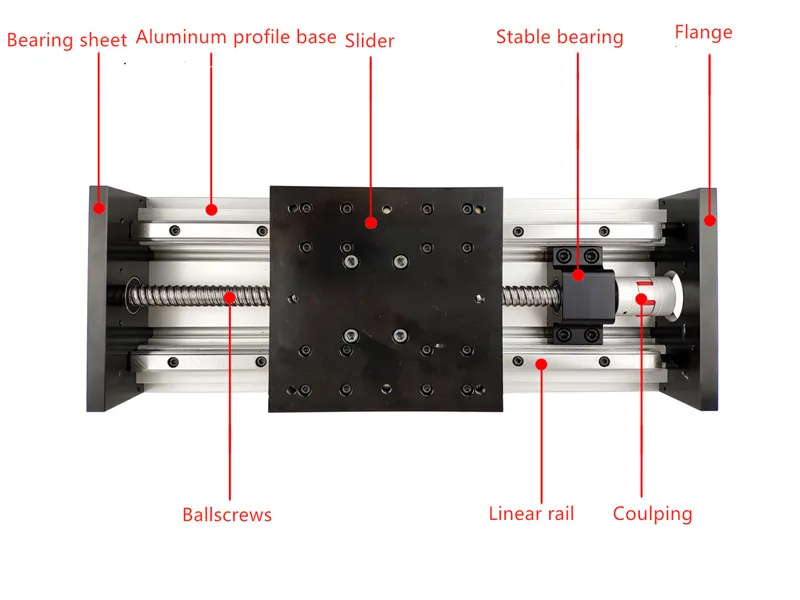 Bearing sheet Aluminum profile base Slider Stable bearing Flange

Ballscrews Linear rail Coulping