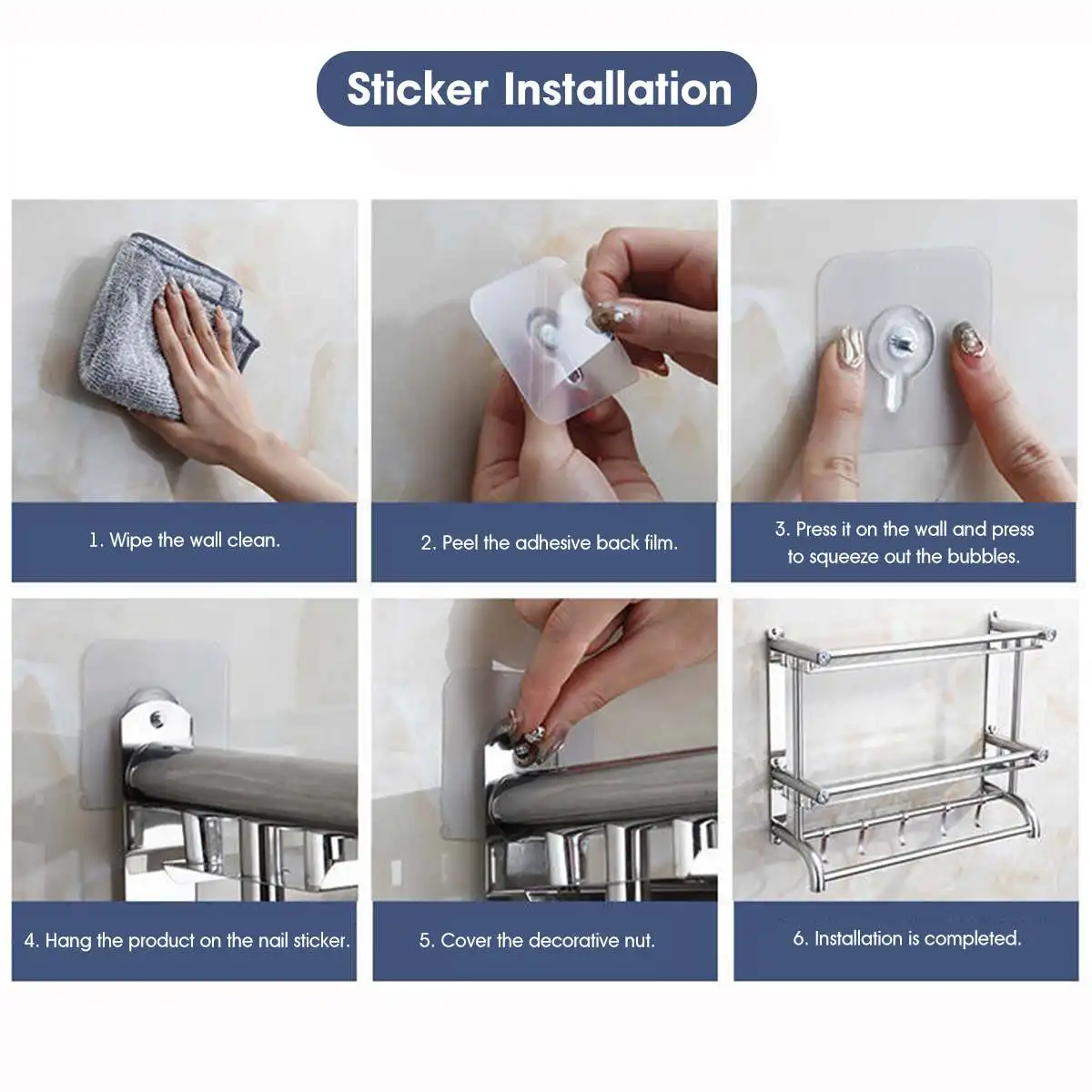 Sticker Installation

1. Wipe the wall clean.

2. Peel the adhesive back film.

3. Press it on the wall and press to squeeze out the bubbles.

4. Hang the product on the nail sticker.

5. Cover the decorative nut.

6. Installation is completed.