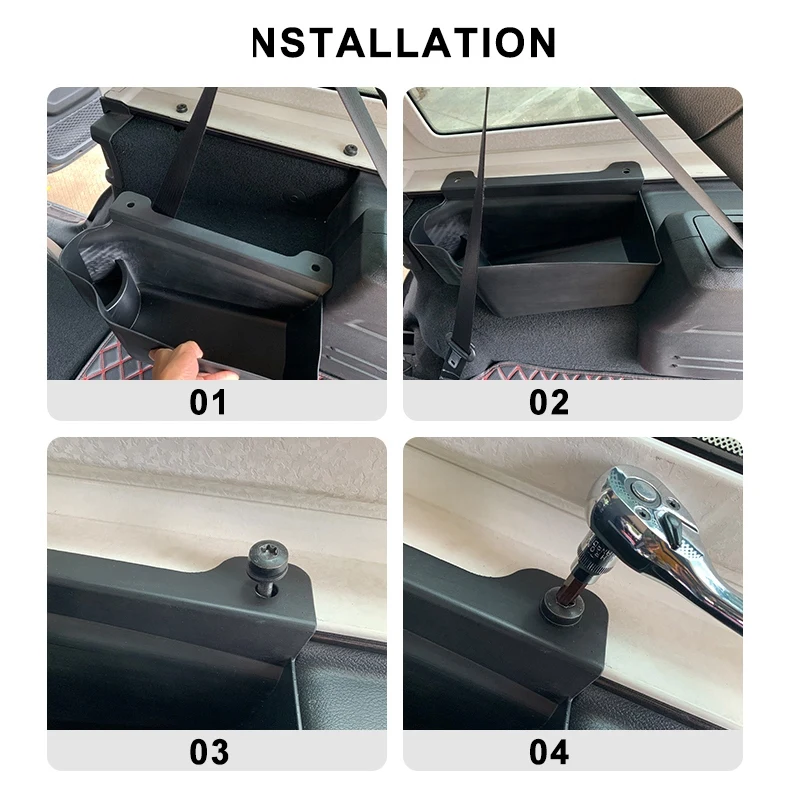 NSTALLATION

01

02

03

04