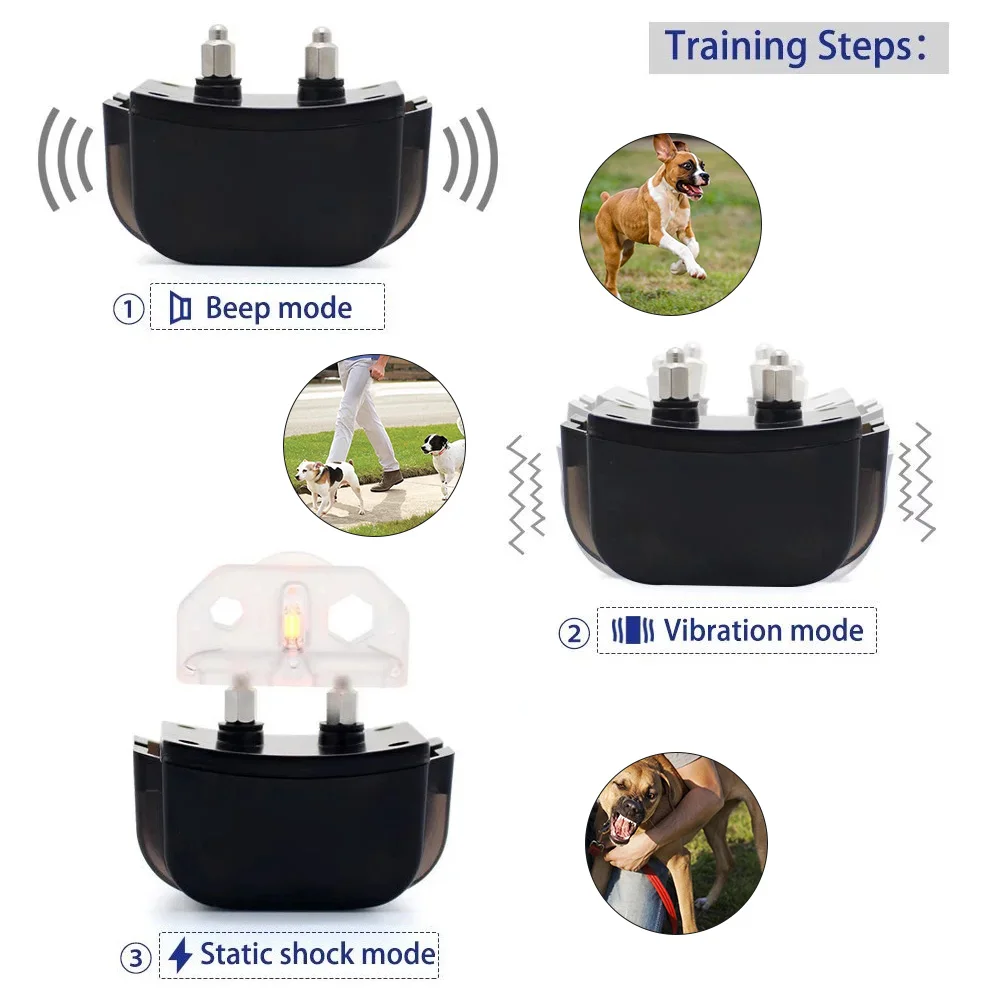 Training Steps:

① Beep mode

② Vibration mode

③ Static shock mode