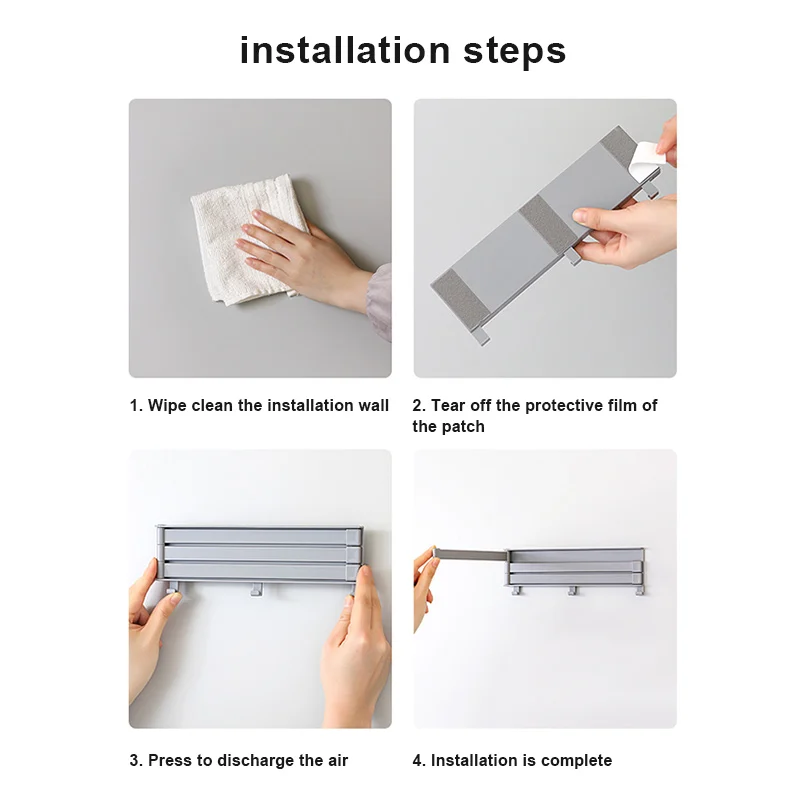 installation steps

1. Wipe clean the installation wall

2. Tear off the protective film of the patch

3. Press to discharge the air

4. Installation is complete