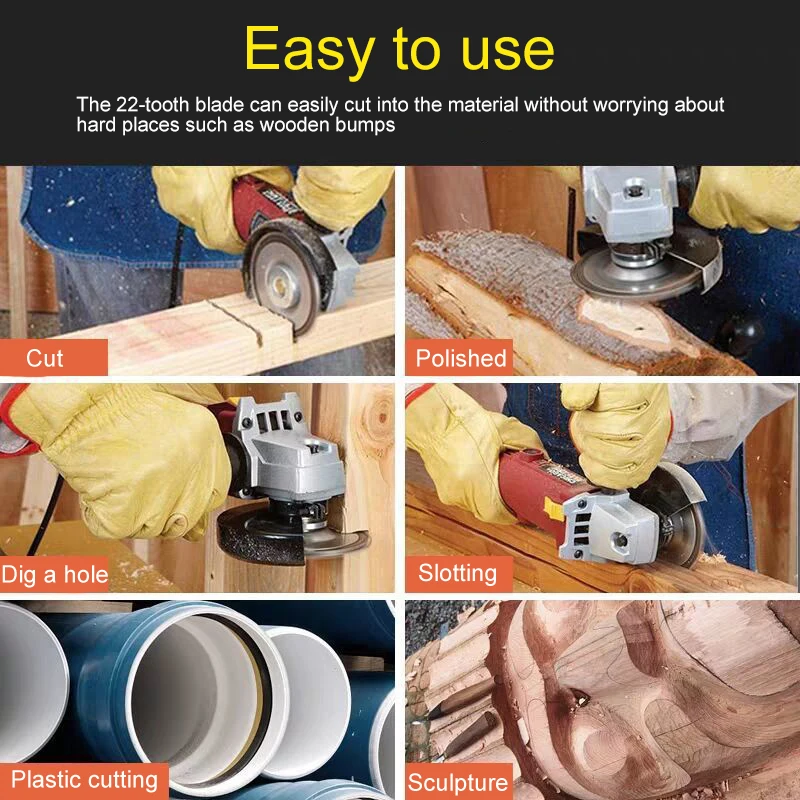 Easy to use

The 22-tooth blade can easily cut into the material without worrying about hard places such as wooden bumps

Cut

Polished

Dig a hole

Slotting

Plastic cutting

Sculpture