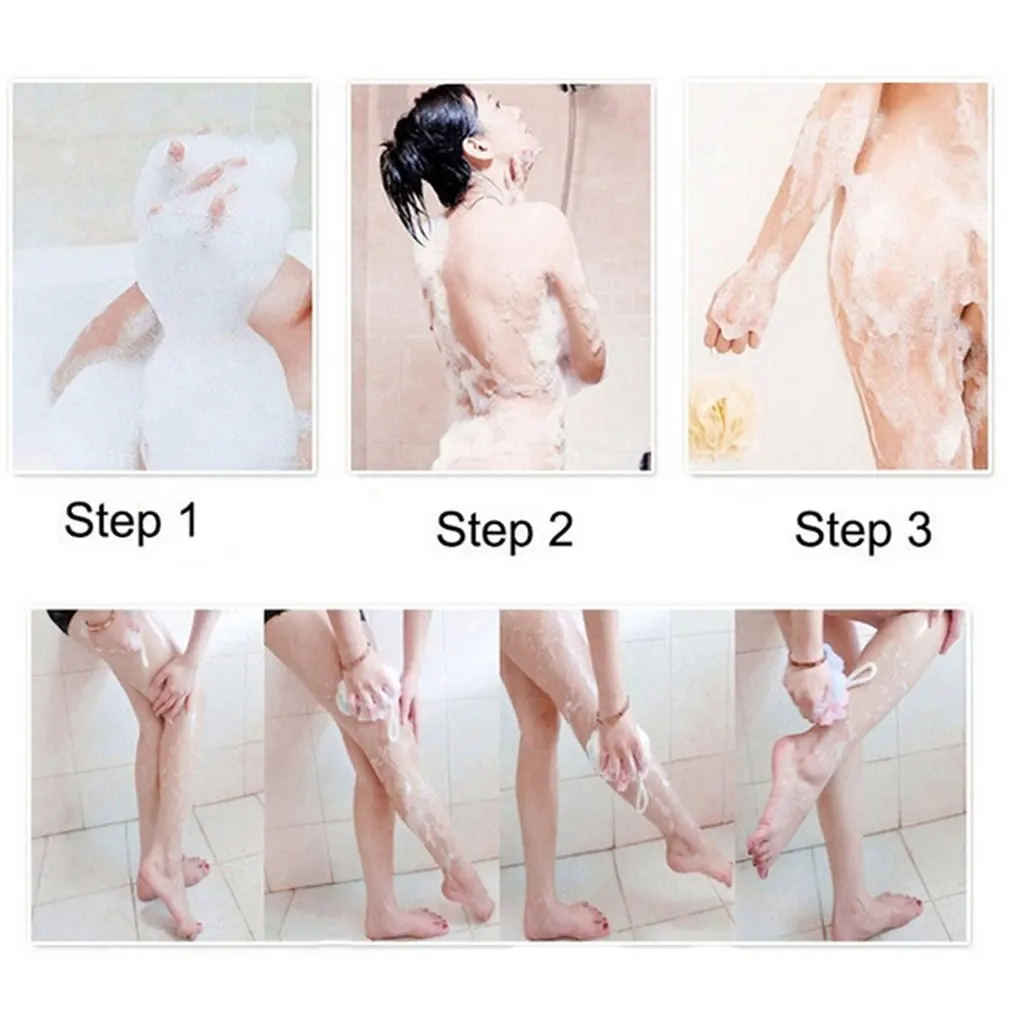 Step 1

Step 2

Step 3