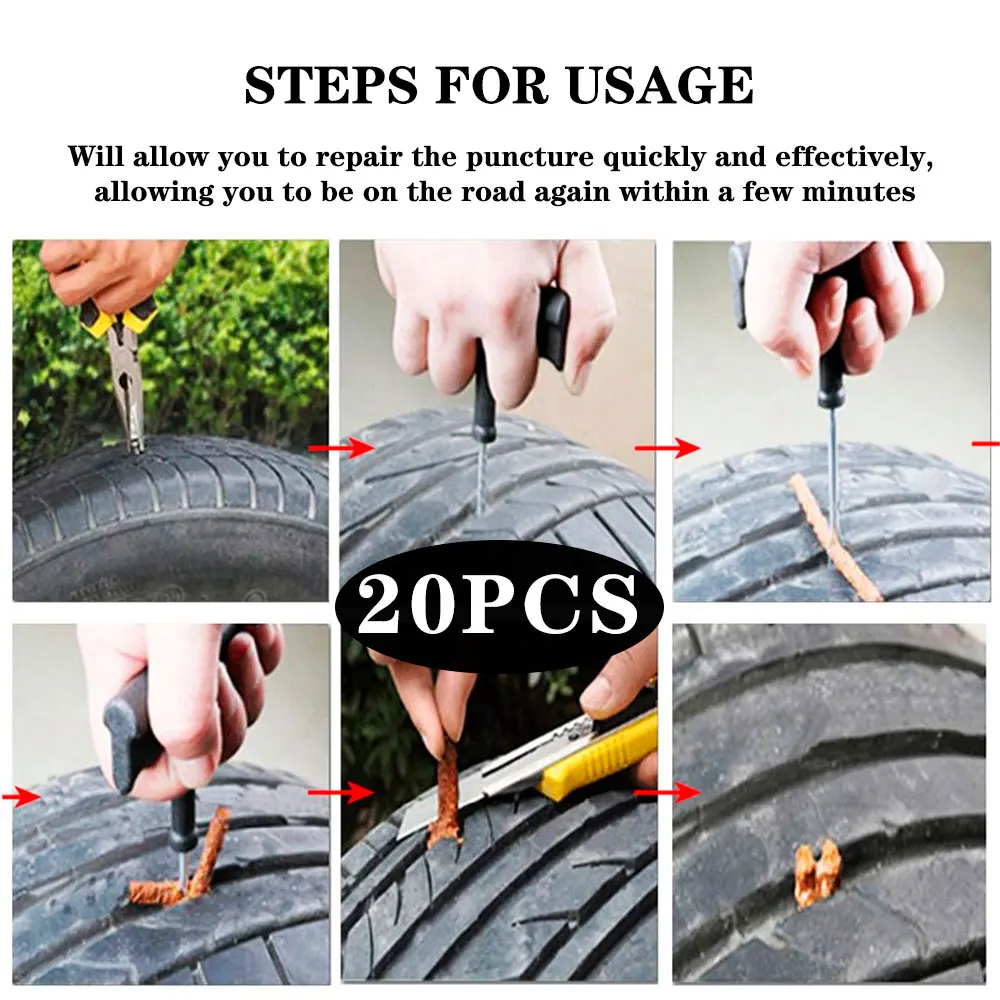 STEPS FOR USAGE

Will allow you to repair the puncture quickly and effectively, allowing you to be on the road again within a few minutes

20PCS