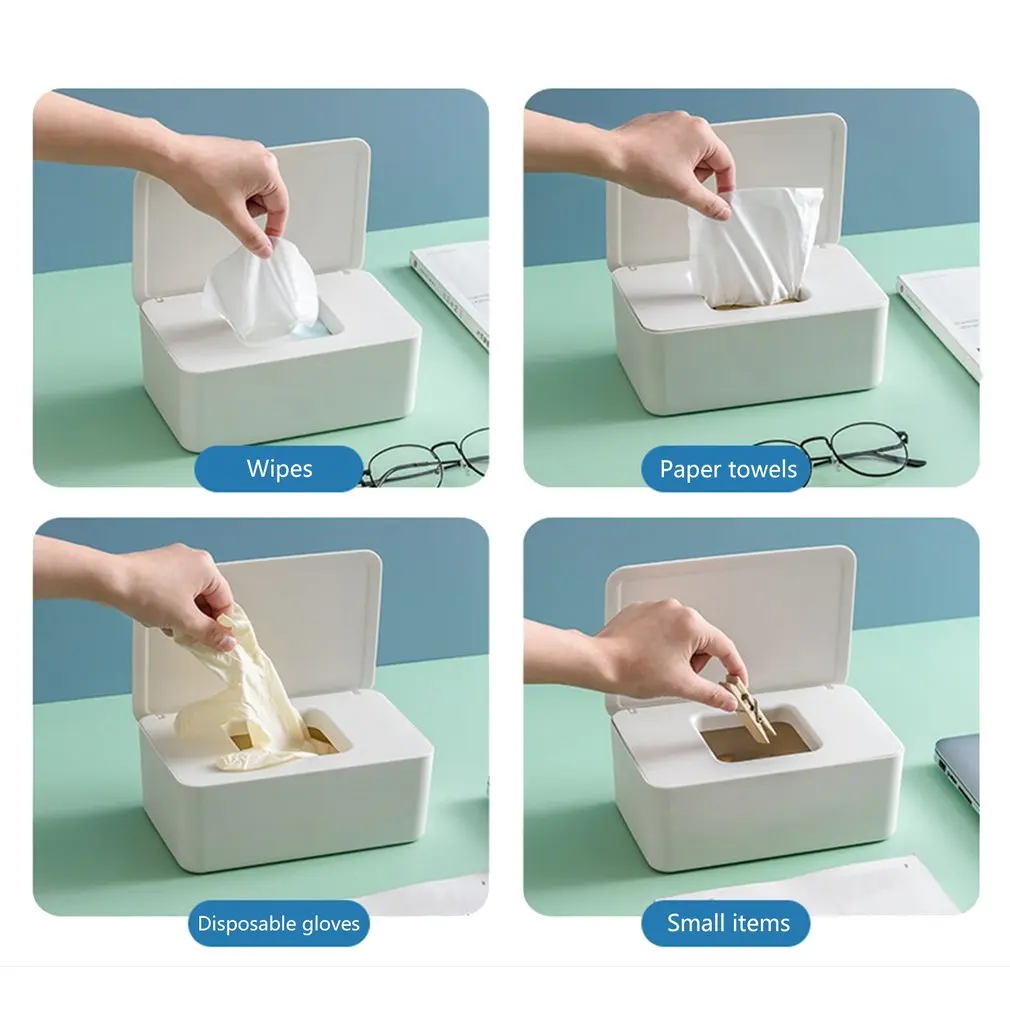 Wipes

Paper towels

Disposable gloves

Small items