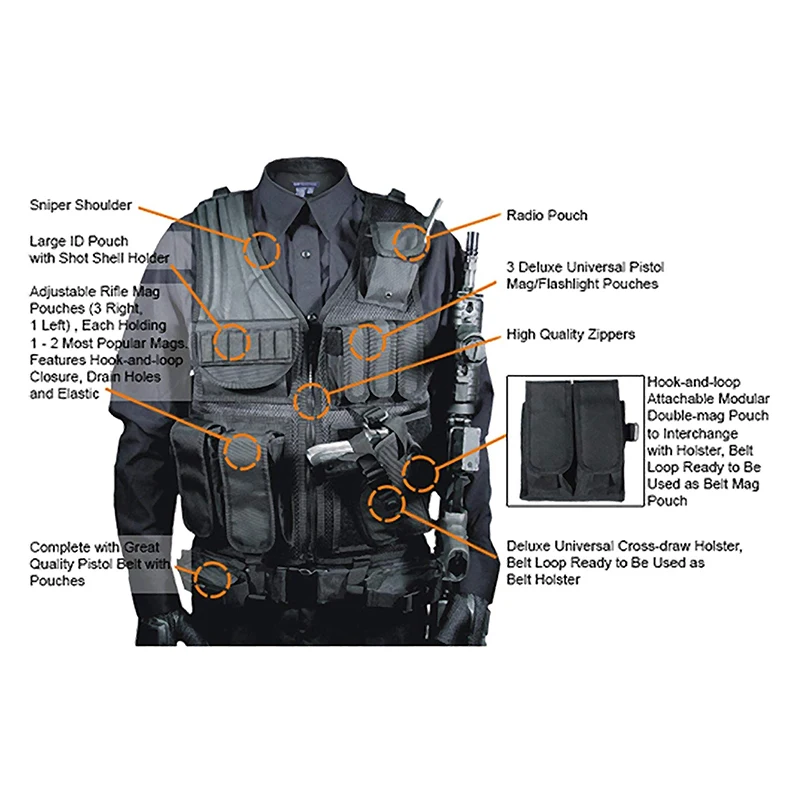 Sniper Shoulder

Large ID Pouch with Shot Shell Holder

Adjustable Rifle Mag Pouches (3 Right, 1 Left) , Each Holding 1 - 2 Most Popular Mags. Features Hook-and-loop Closure, Drain Holes and Elastic

Complete with Great Quality Pistol Belt with Pouches

Radio Pouch

3 Deluxe Universal Pistol Mag/Flashlight Pouches

High Quality Zippers

Hook-and-loop Attachable Modular Double-mag Pouch to Interchange with Holster, Belt Loop Ready to Be Used as Belt Mag Pouch

Deluxe Universal Cross-draw Holster, Belt Loop Ready to Be Used as Belt Holster