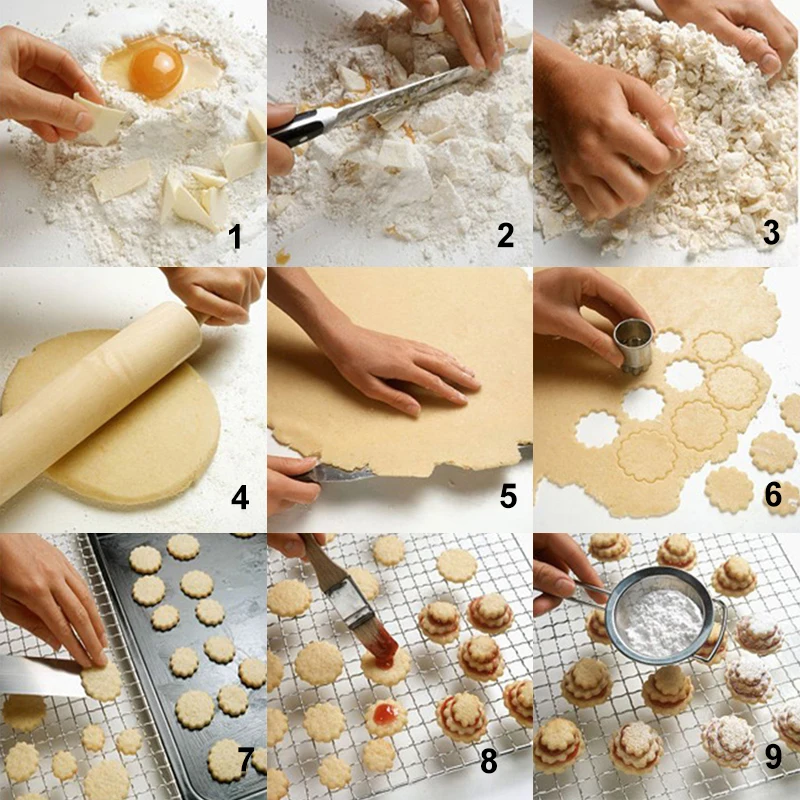 1
2
3
4
5
6
7
8
9