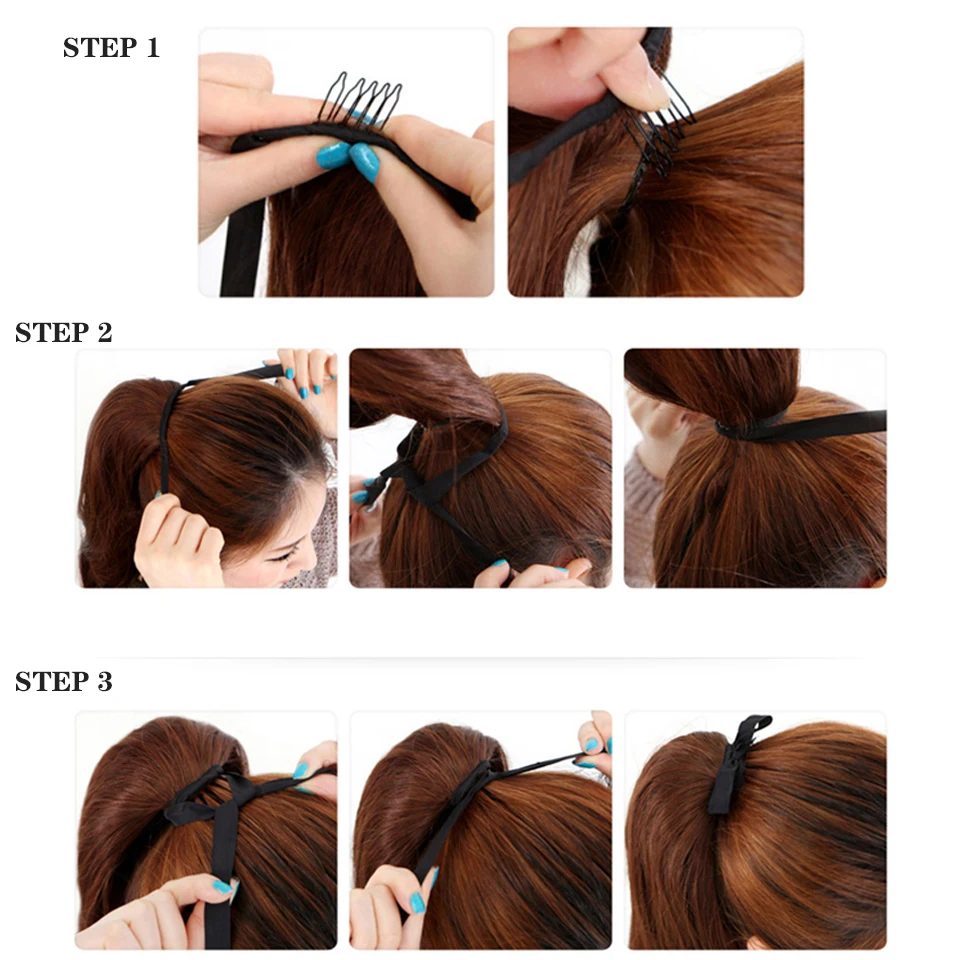 STEP 1

STEP 2

STEP 3