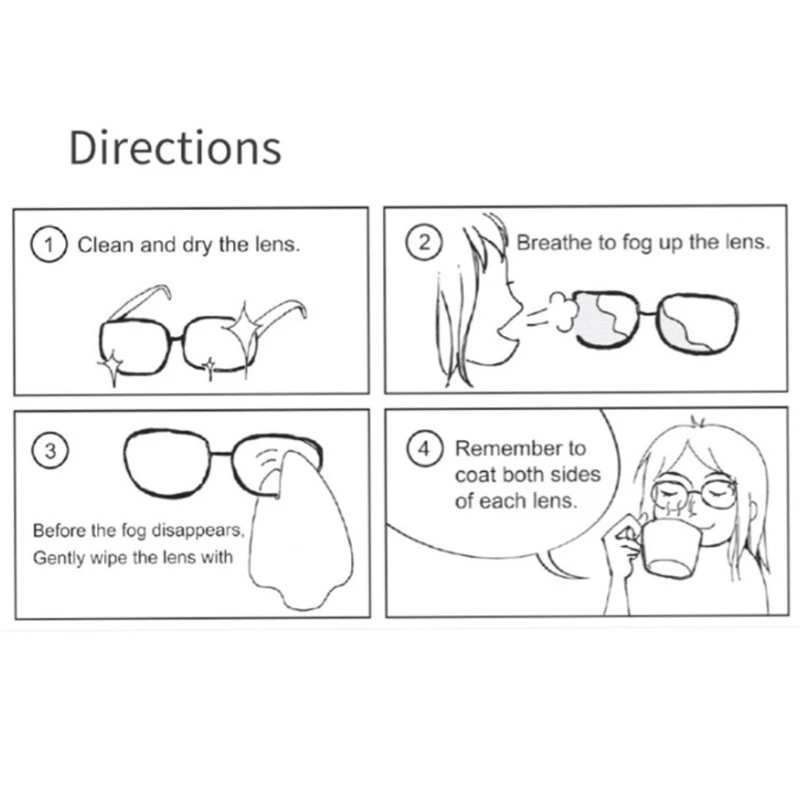 Directions

1 Clean and dry the lens.

2 Breathe to fog up the lens.

3 Before the fog disappears, Gently wipe the lens with

4 Remember to coat both sides of each lens.