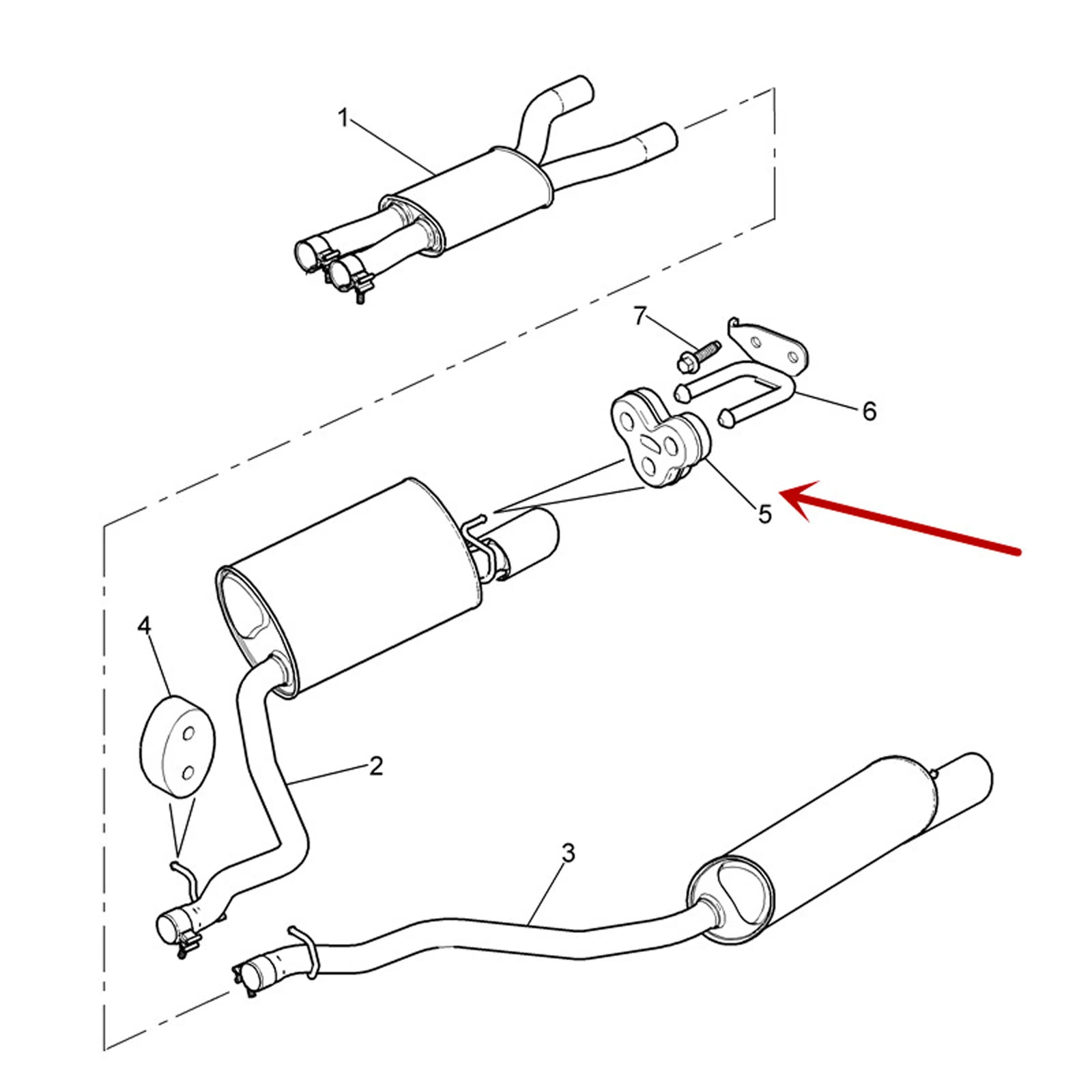 1
7
6
5
4
2
3