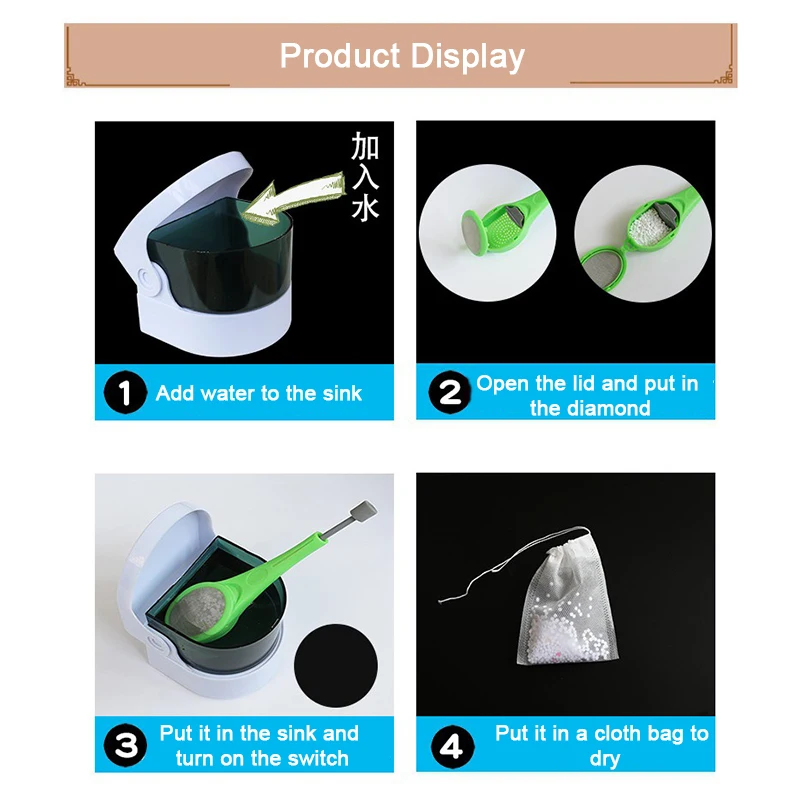 Product Display

加入水

1 Add water to the sink

2 Open the lid and put in the diamond

3 Put it in the sink and turn on the switch

4 Put it in a cloth bag to dry