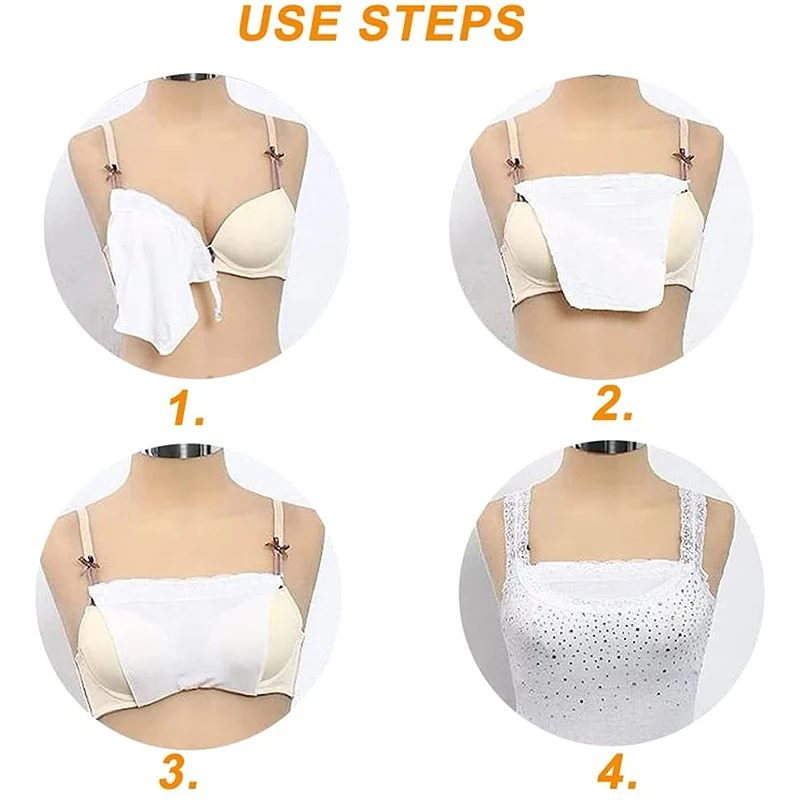 USE STEPS

1.

2.

3.

4.