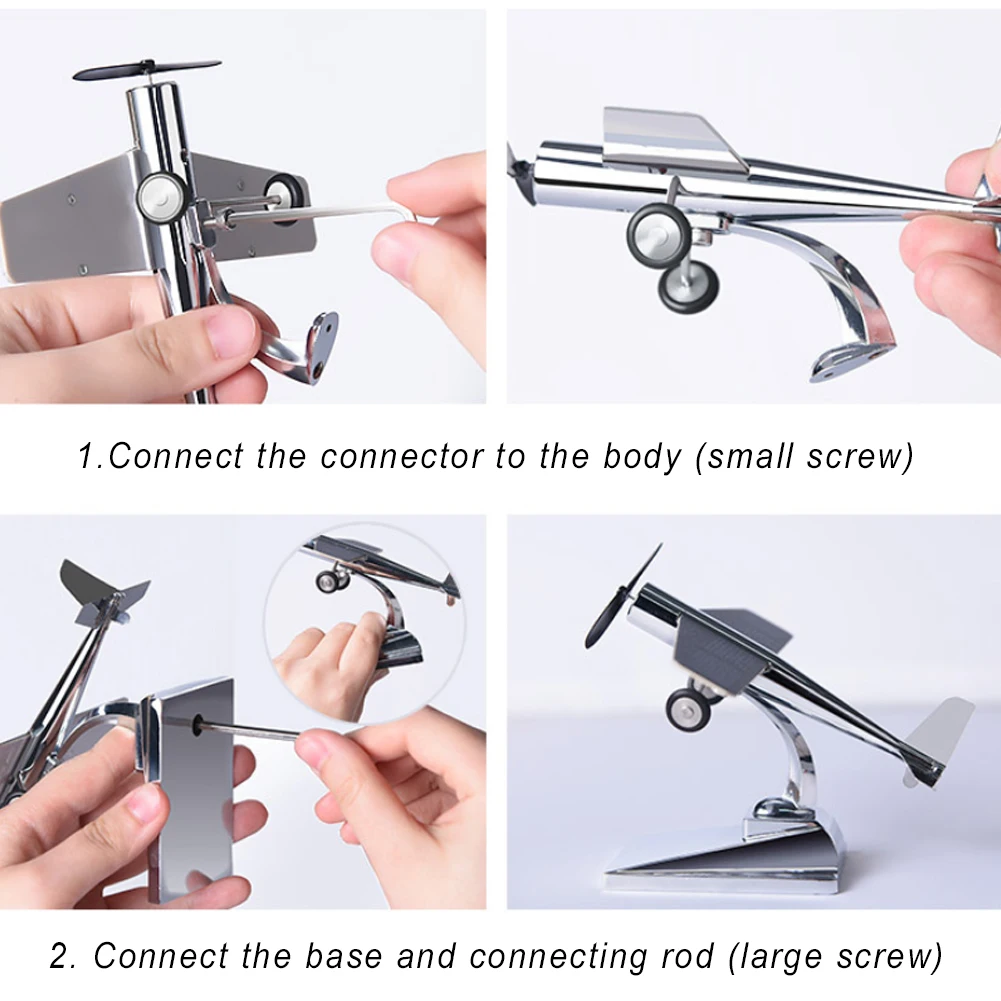 1.Connect the connector to the body (small screw)

2. Connect the base and connecting rod (large screw)