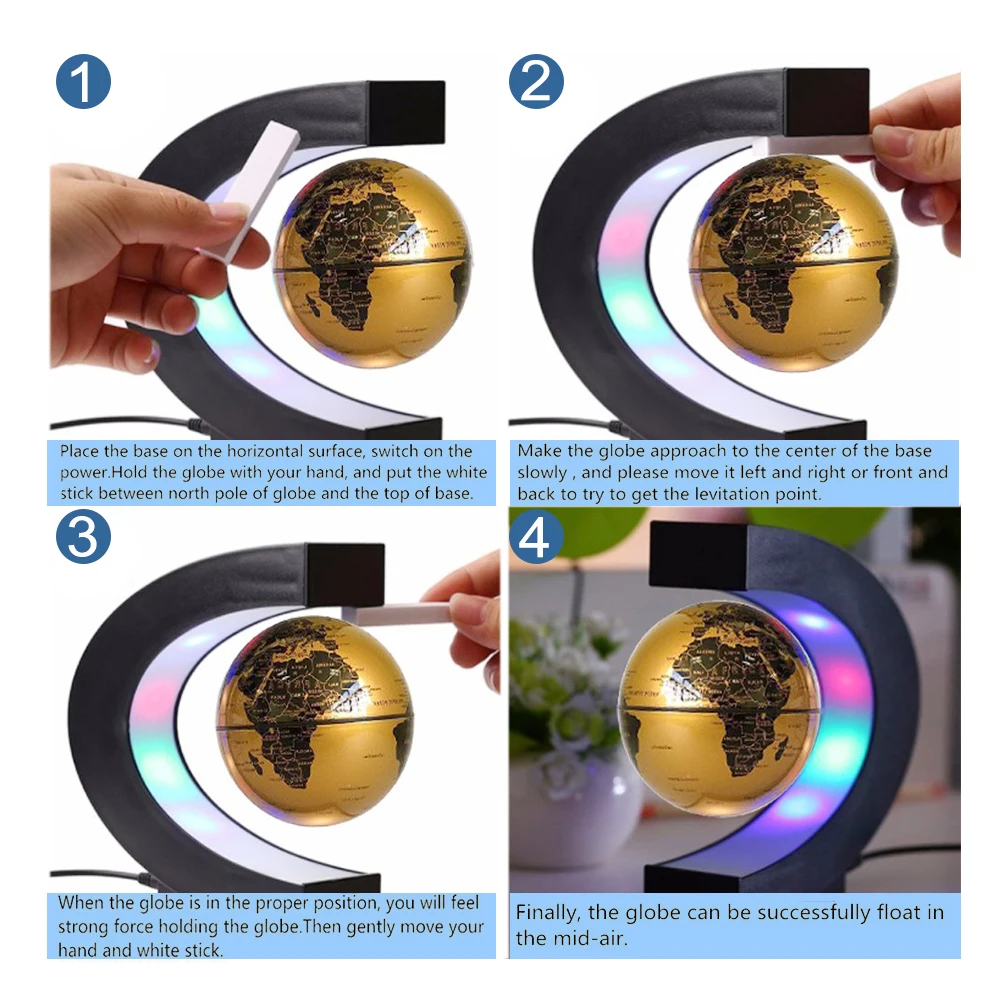 1

Place the base on the horizontal surface, switch on the power.Hold the globe with your hand, and put the white stick between north pole of globe and the top of base.

2

Make the globe approach to the center of the base slowly , and please move it left and right or front and back to try to get the levitation point.

3

When the globe is in the proper position, you will feel strong force holding the globe.Then gently move your hand and white stick.

4

Finally, the globe can be successfully float in the mid-air.