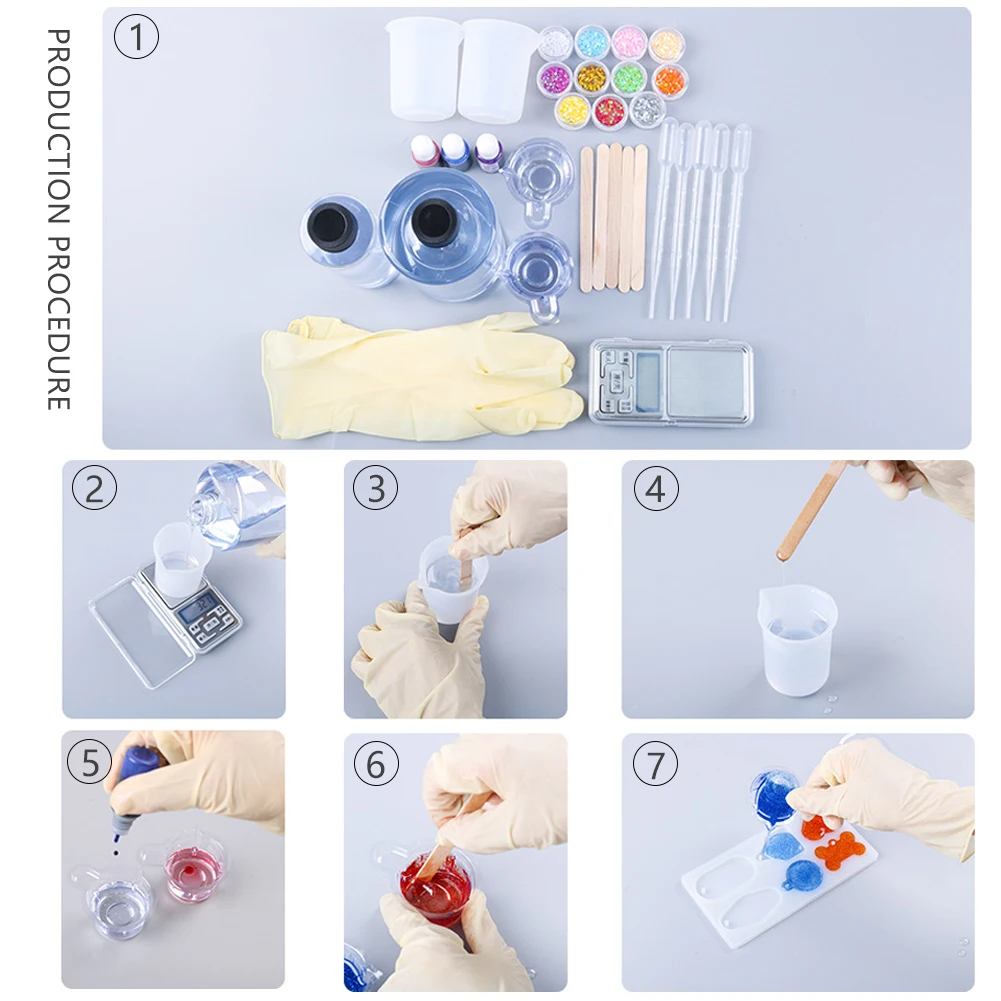 PRODUCTION PROCEDURE

①

②

③

④

⑤

⑥

⑦