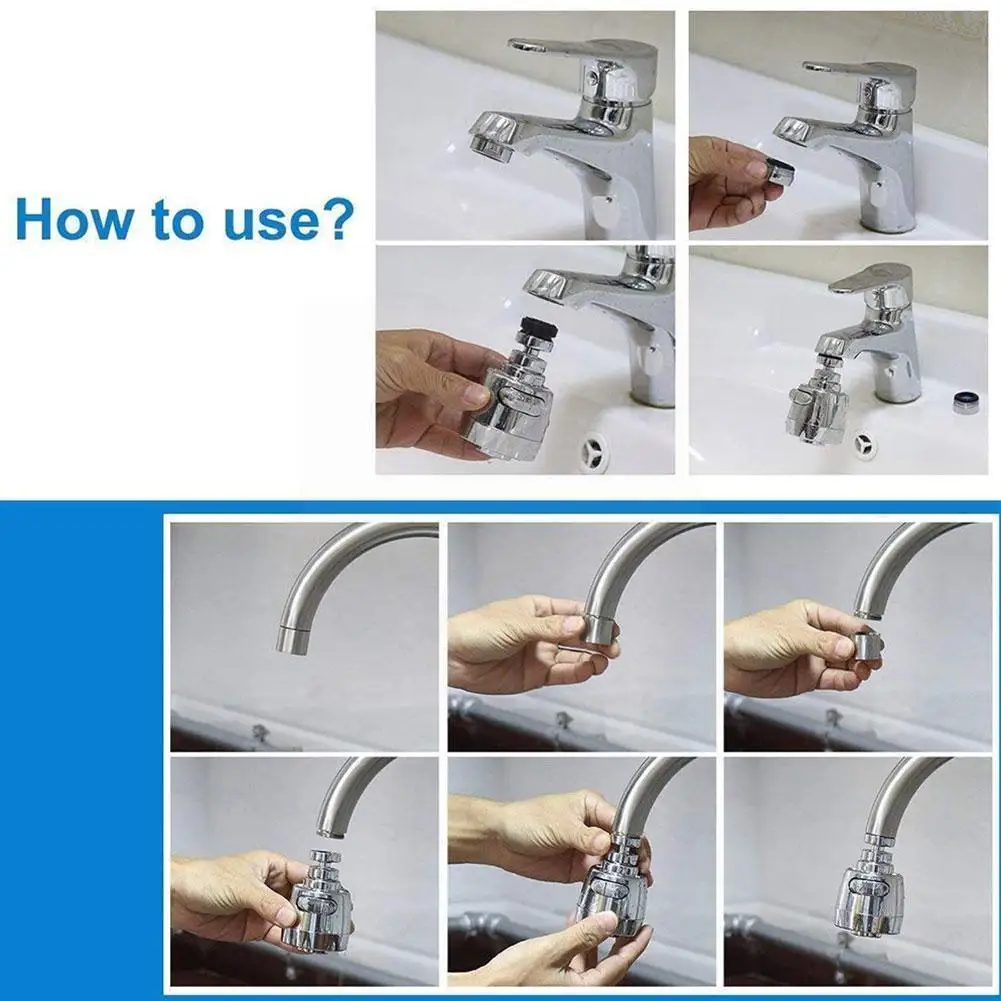 How to use?