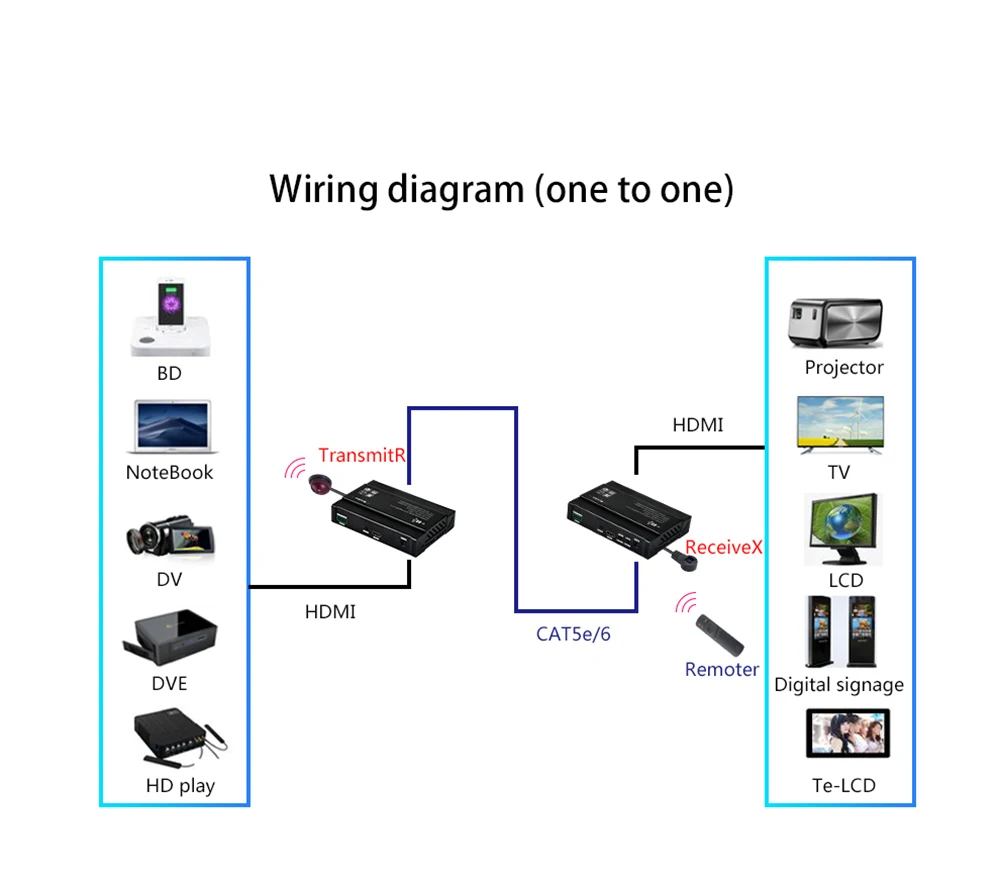 Wiring diagram (one to one)

BD

NoteBook

DV

DVE

HD play

TransmitR

HDMI

CAT5e/6

HDMI

ReceiveX

Remoter

Projector

TV

LCD

Digital signage

Te-LCD