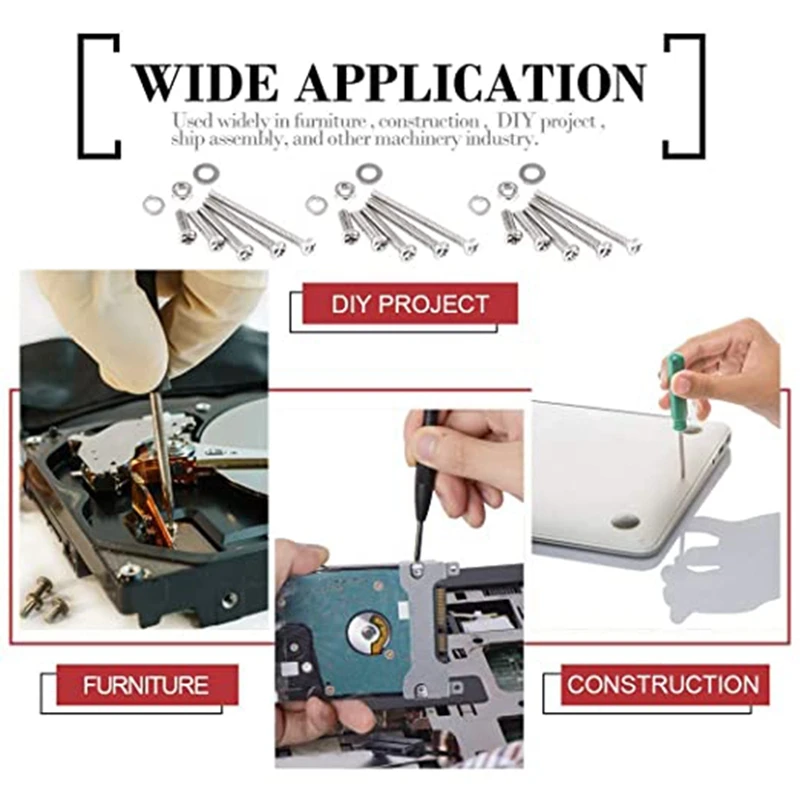 WIDE APPLICATION

Used widely in furniture , construction , DIY project , ship assembly, and other machinery industry.

DIY PROJECT

FURNITURE

CONSTRUCTION