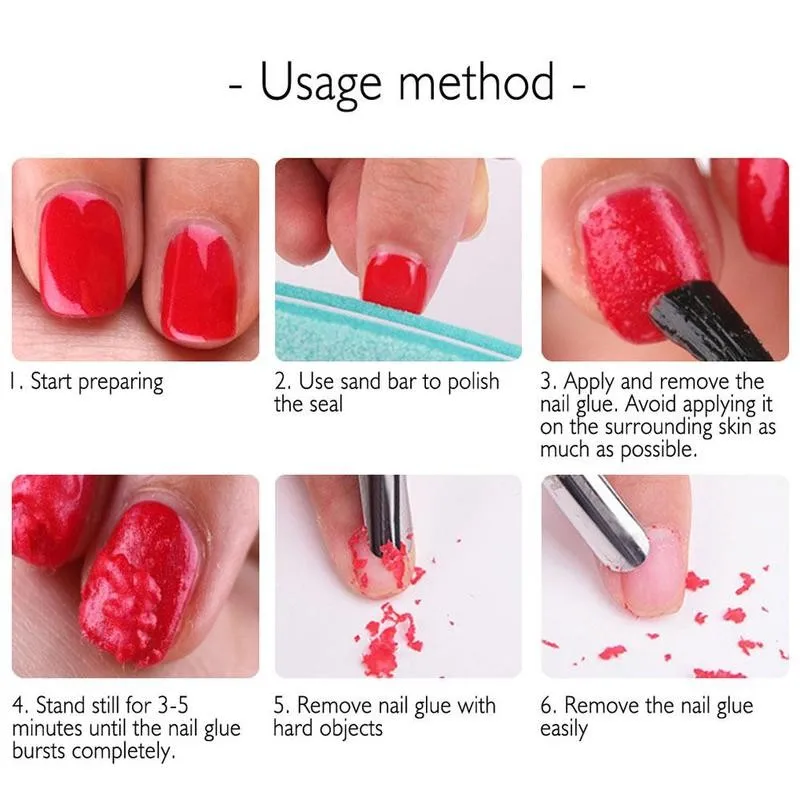 - Usage method -

1. Start preparing

2. Use sand bar to polish the seal

3. Apply and remove the nail glue. Avoid applying it on the surrounding skin as much as possible.

4. Stand still for 3-5 minutes until the nail glue bursts completely.

5. Remove nail glue with hard objects

6. Remove the nail glue easily