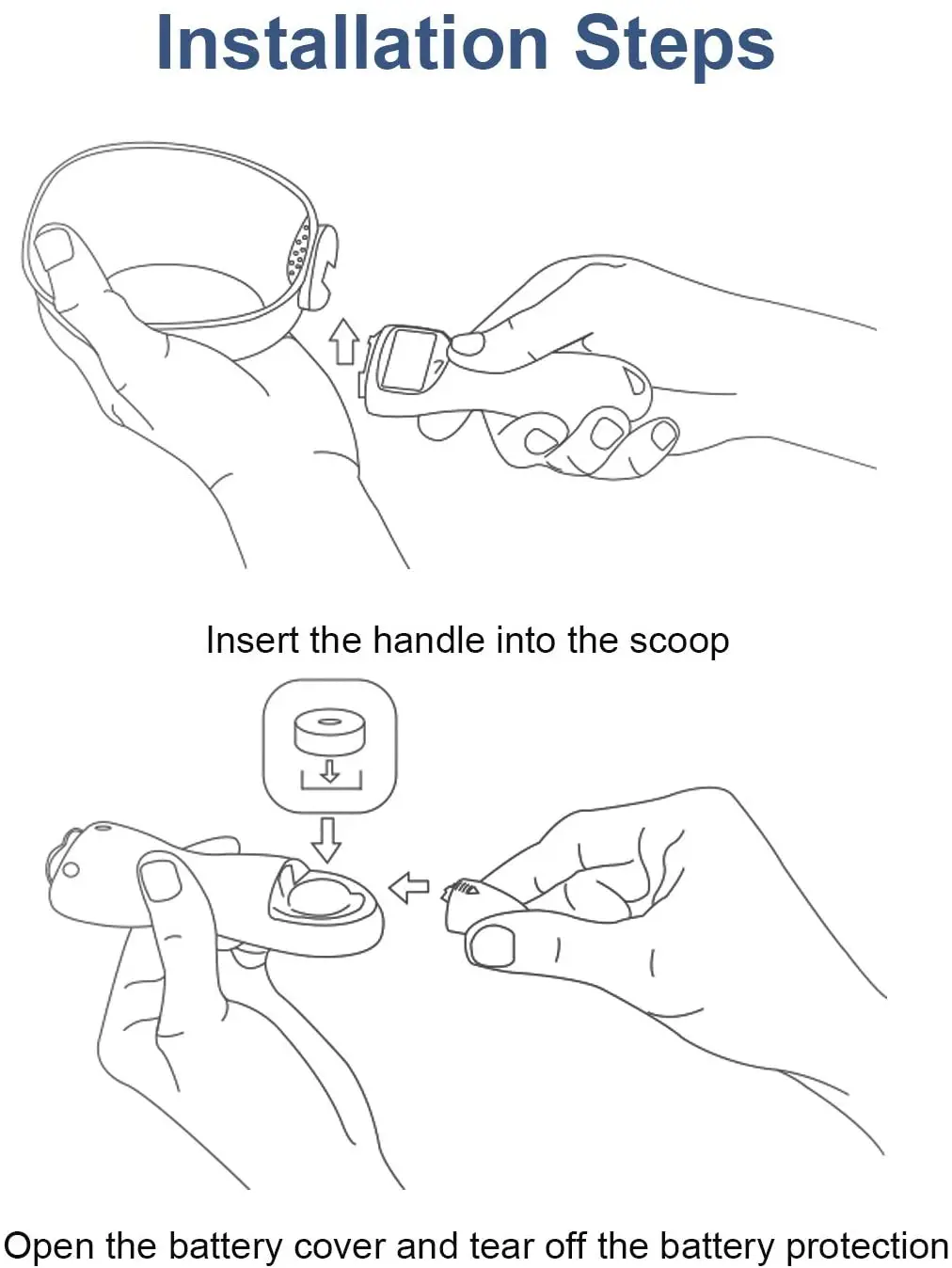 Installation Steps

Insert the handle into the scoop

Open the battery cover and tear off the battery protection