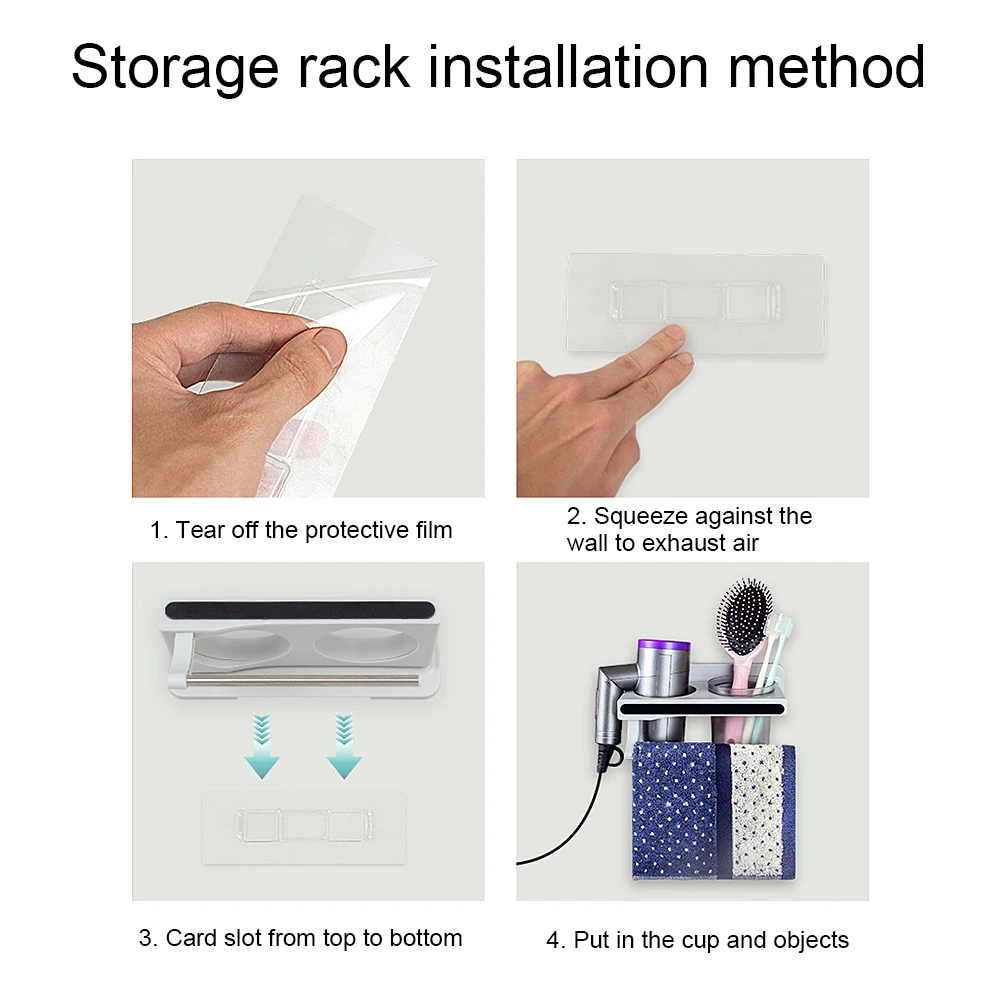 Storage rack installation method

1. Tear off the protective film

2. Squeeze against the wall to exhaust air

3. Card slot from top to bottom

4. Put in the cup and objects