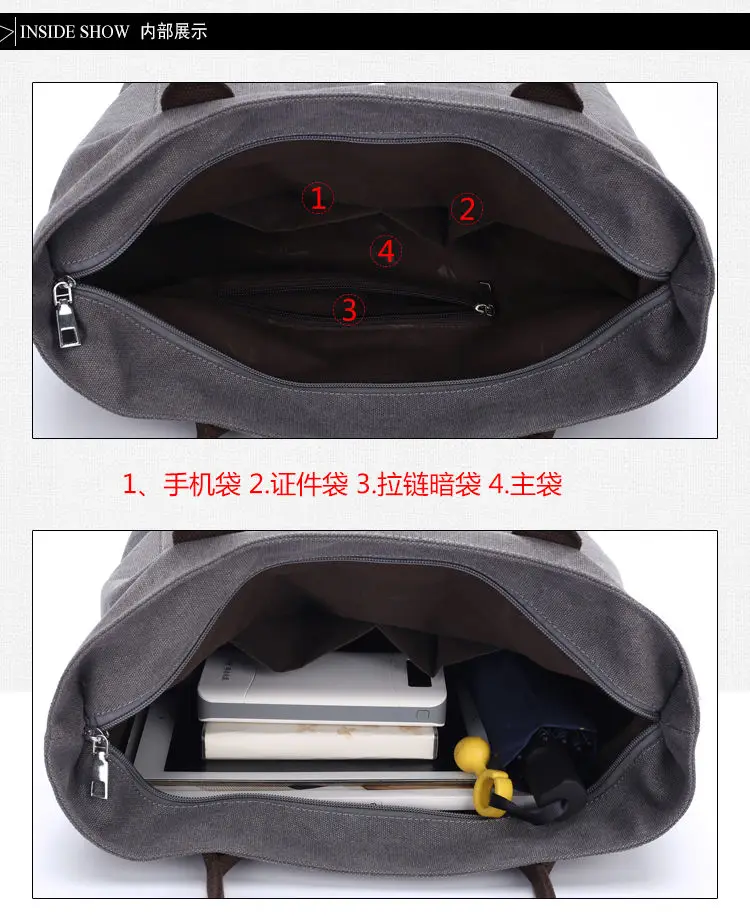 INSIDE SHOW 内部展示

1

2

4

3

1、手机袋 2.证件袋 3.拉链暗袋 4.主袋