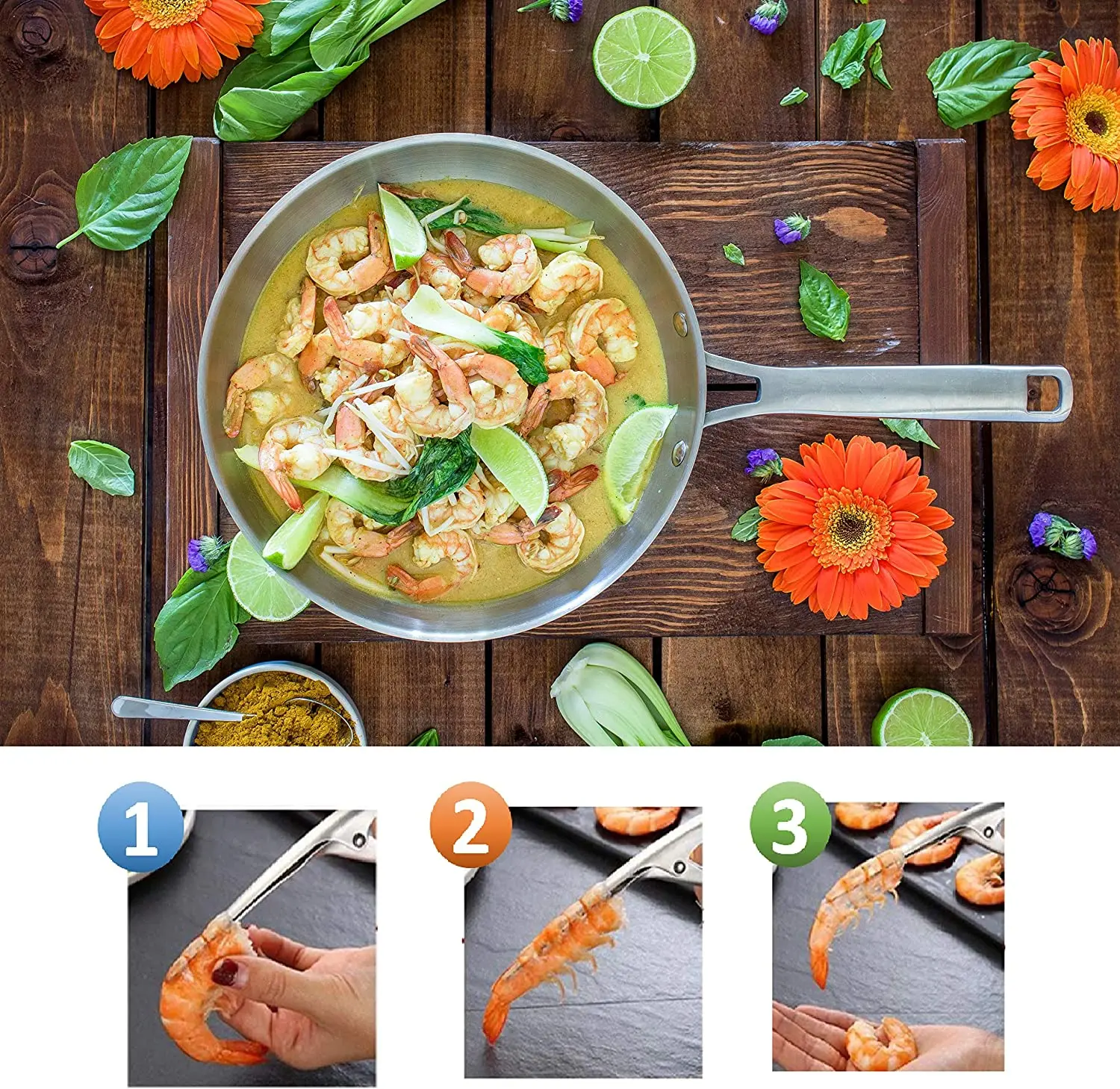 1

2

3